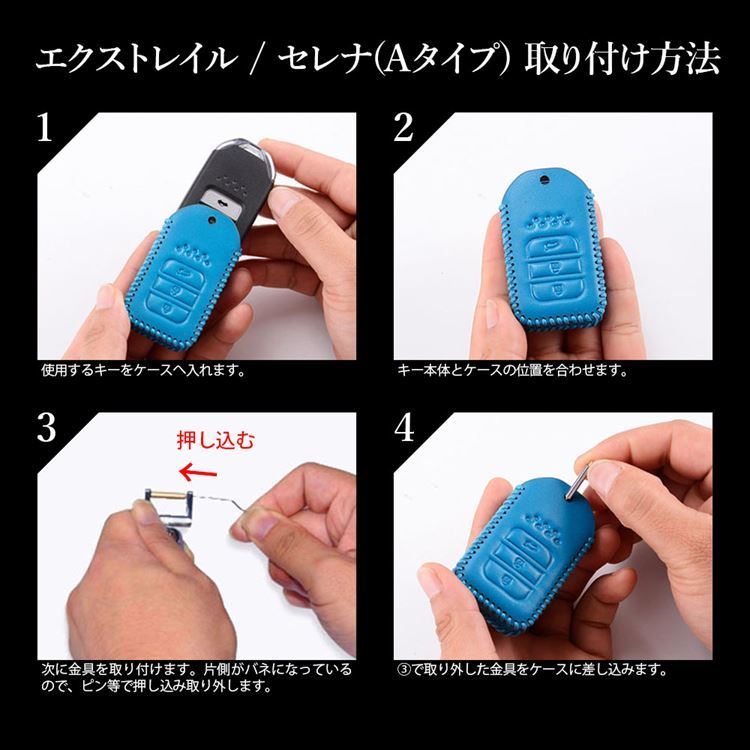 エクストレイル / セレナ(Aタイプ) 取り付け方法

1

使用するキーをケースへ入れます。

2

キー本体とケースの位置を合わせます。

3

押し込む

次に金具を取り付けます。片側がバネになっているので、ピン等で押し込み取り外します。

4

③で取り外した金具をケースに差し込みます。