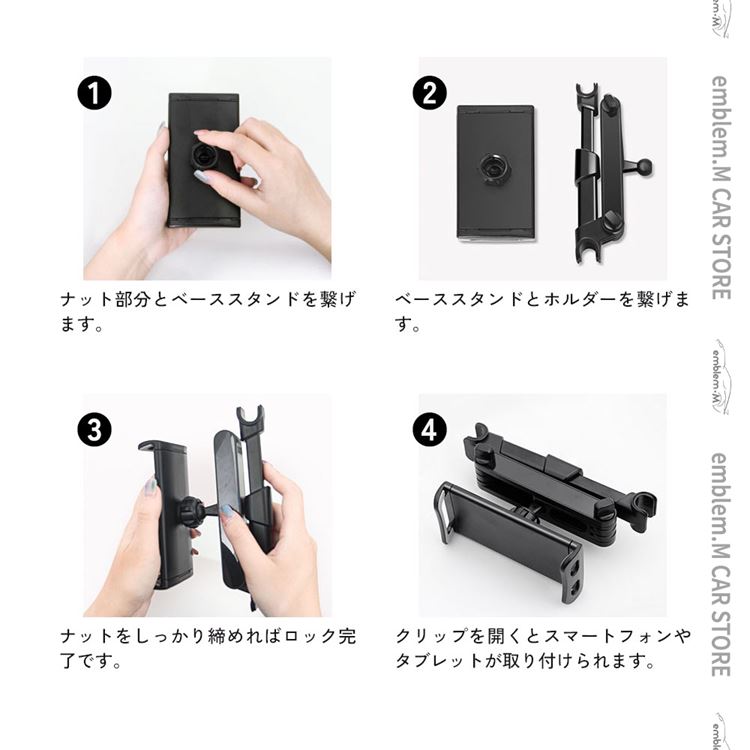 1

ナット部分とベーススタンドを繋げます。

2

ベーススタンドとホルダーを繋げます。

3

ナットをしっかり締めればロック完了です。

4

クリップを開くとスマートフォンやタブレットが取り付けられます。

emblem.M

emblem.M CAR STORE

emblem.M

emblem.M CAR STORE

emblem