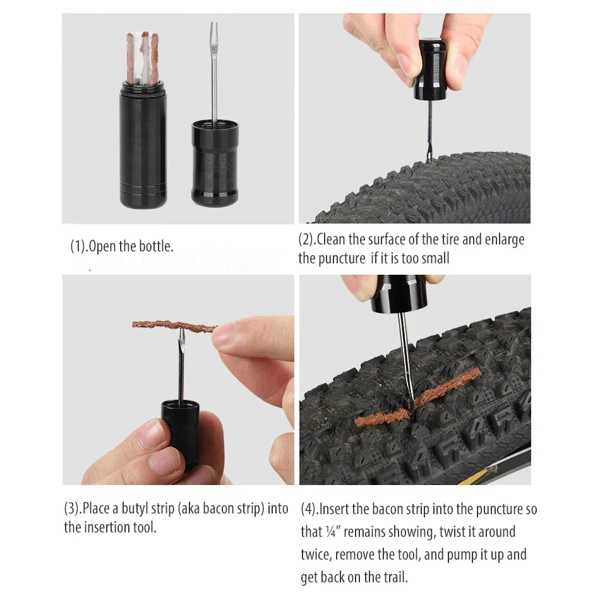 (1).Open the bottle.

(2).Clean the surface of the tire and enlarge the puncture  if it is too small

(3).Place a butyl strip (aka bacon strip) into the insertion tool.

(4).Insert the bacon strip into the puncture so that ¼" remains showing, twist it around twice, remove the tool, and pump it up and get back on the trail.