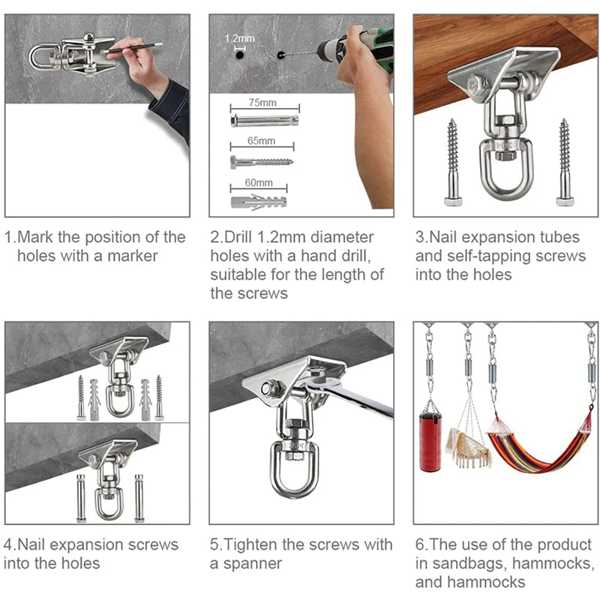 1.2mm

75mm

65mm

60mm

1.Mark the position of the holes with a marker

2.Drill 1.2mm diameter holes with a hand drill, suitable for the length of the screws

3.Nail expansion tubes and self-tapping screws into the holes

4.Nail expansion screws into the holes

5.Tighten the screws with a spanner

6.The use of the product in sandbags, hammocks, and hammocks