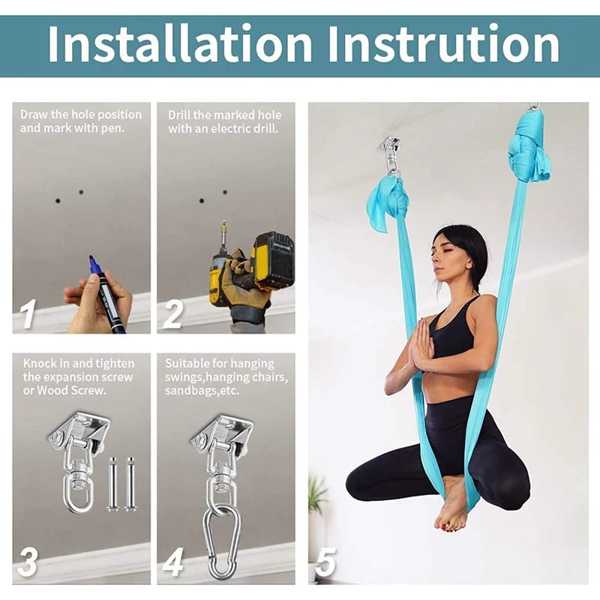 Installation Instrution

Draw the hole position and mark with pen.

1

Drill the marked hole with an electric drill.

2

Knock in and tighten the expansion screw or Wood Screw.

3

Suitable for hanging swings,hanging chairs, sandbags,etc.

4

5