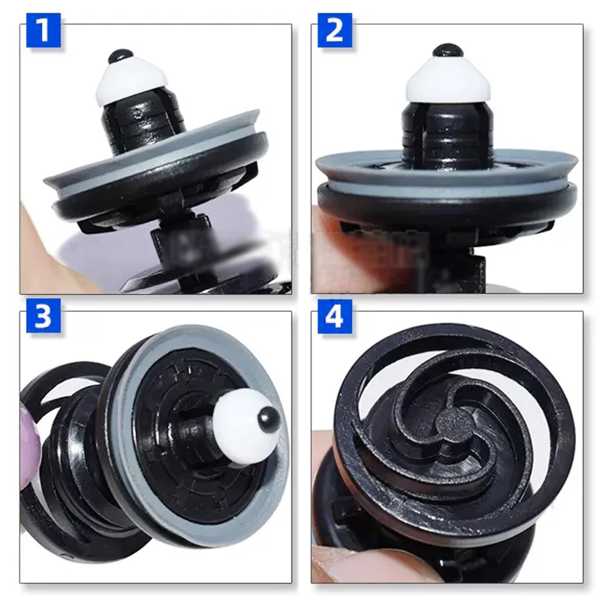 1

2

3

4