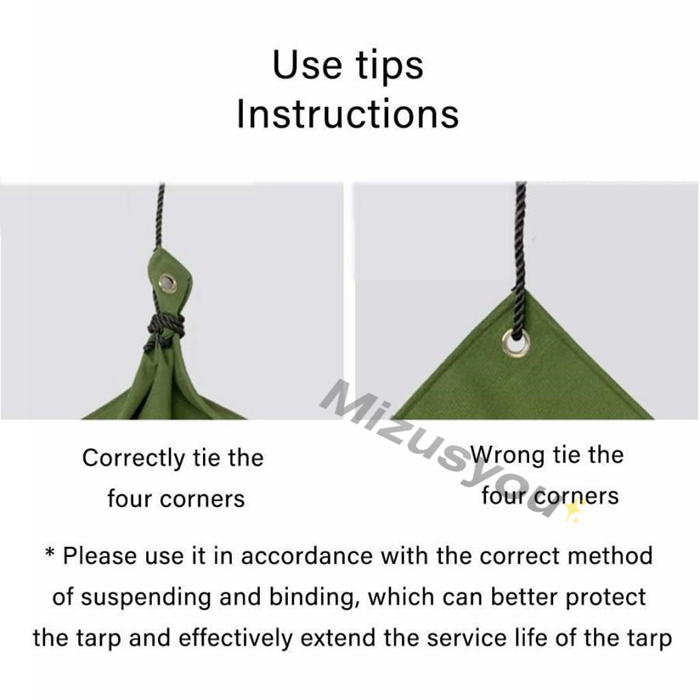 Use tips
Instructions

Correctly tie the four corners

Wrong tie the four corners

Mizusyou

* Please use it in accordance with the correct method of suspending and binding, which can better protect the tarp and effectively extend the service life of the tarp