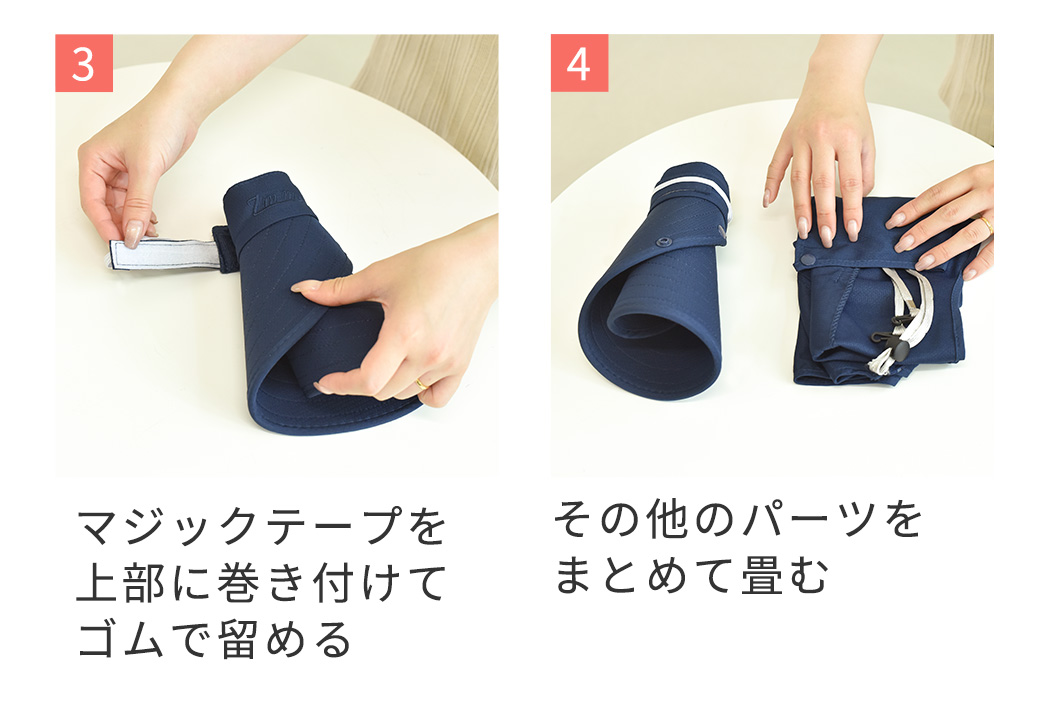 3

マジックテープを上部に巻き付けてゴムで留める

4

その他のパーツをまとめて畳む