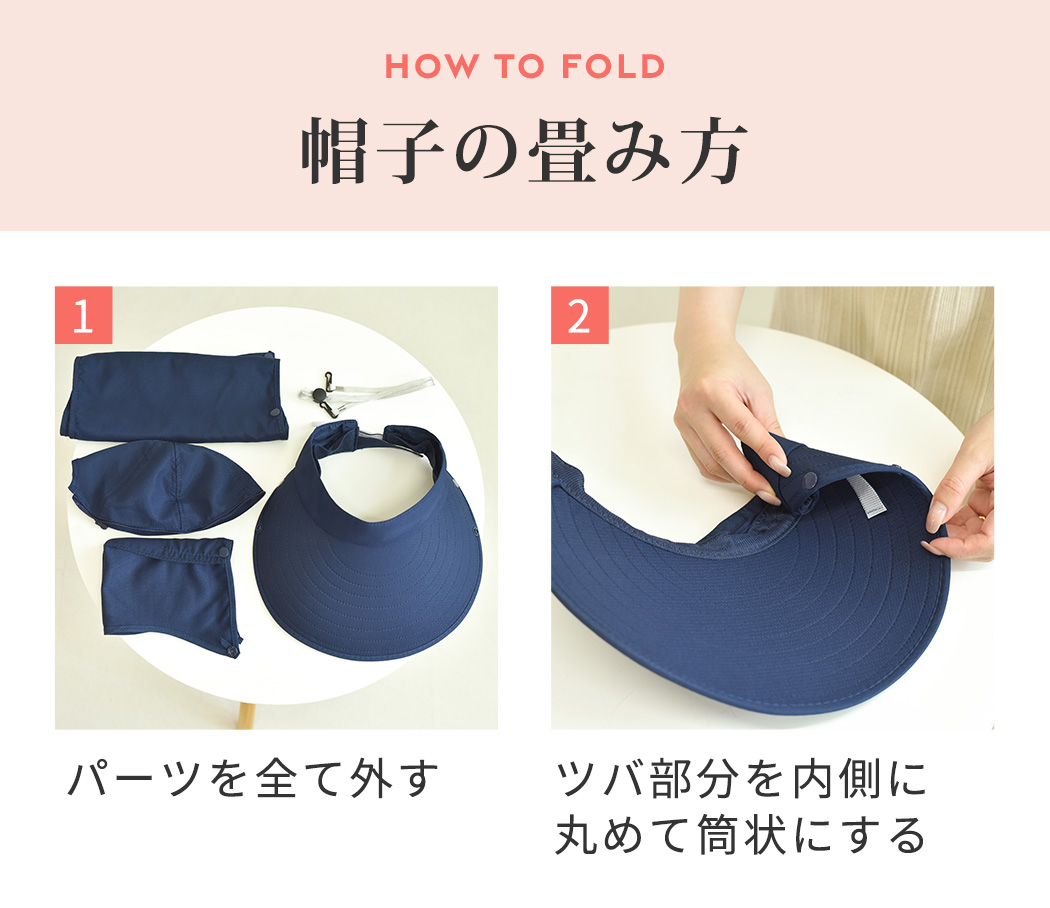 HOW TO FOLD

帽子の畳み方

1

パーツを全て外す

2

ツバ部分を内側に丸めて筒状にする