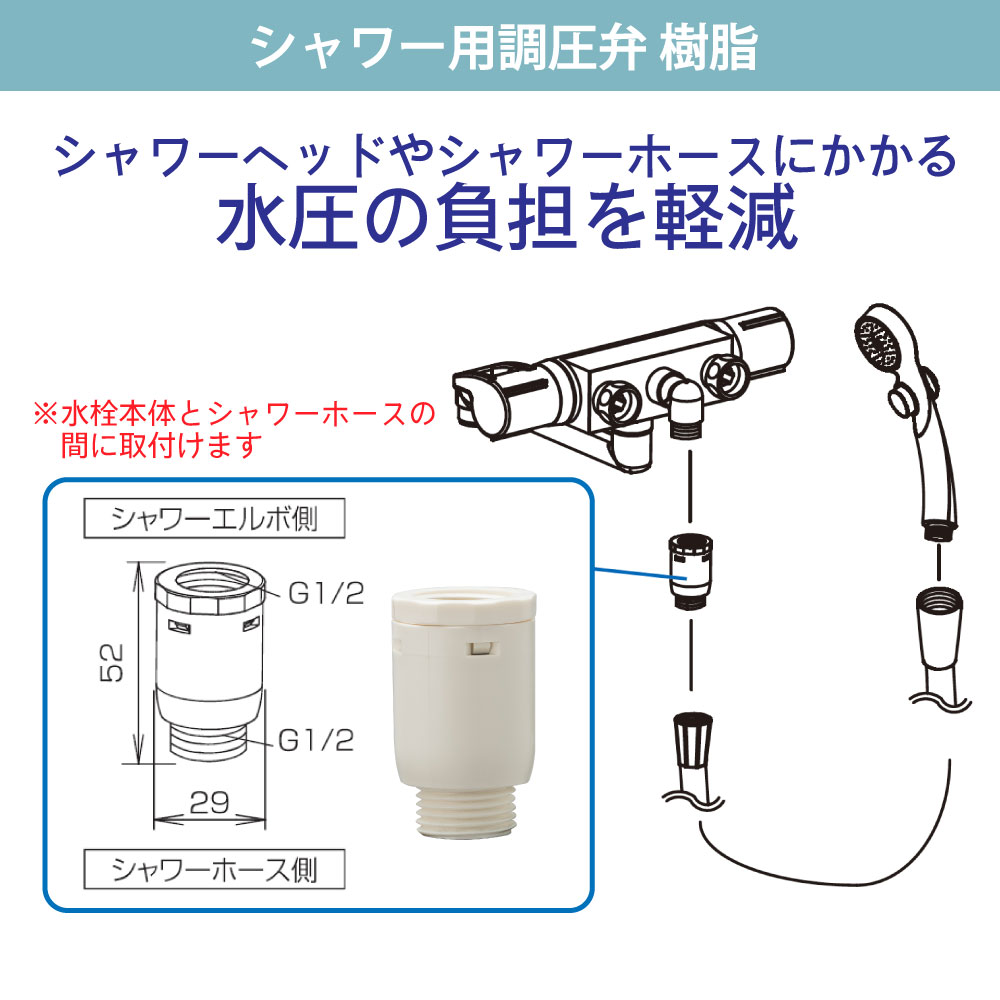 シャワー用調圧弁 樹脂

シャワーヘッドやシャワーホースにかかる
水圧の負担を軽減

※水栓本体とシャワーホースの間に取付けます

シャワーエルボ側

G1/2

52

G1/2

29

シャワーホース側