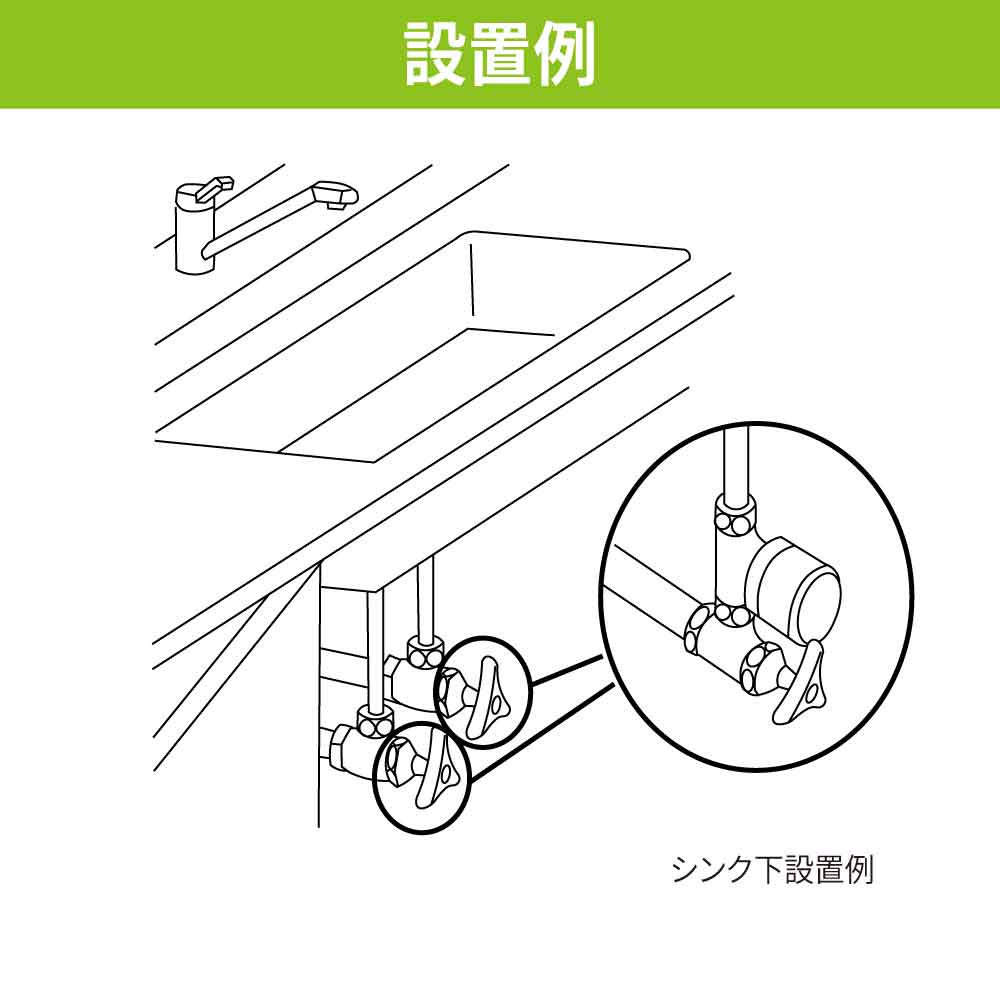 設置例

シンク下設置例