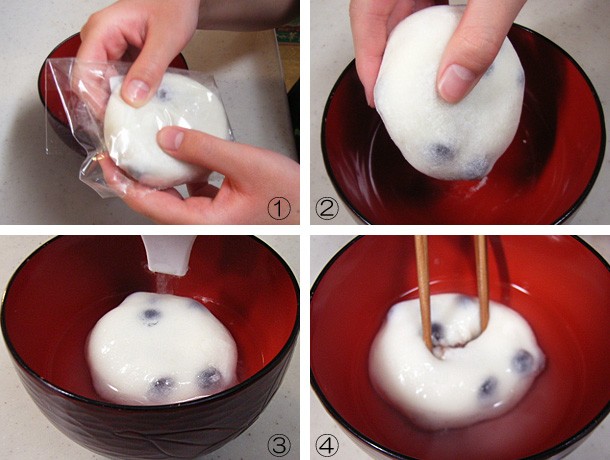 ①
②
③
④