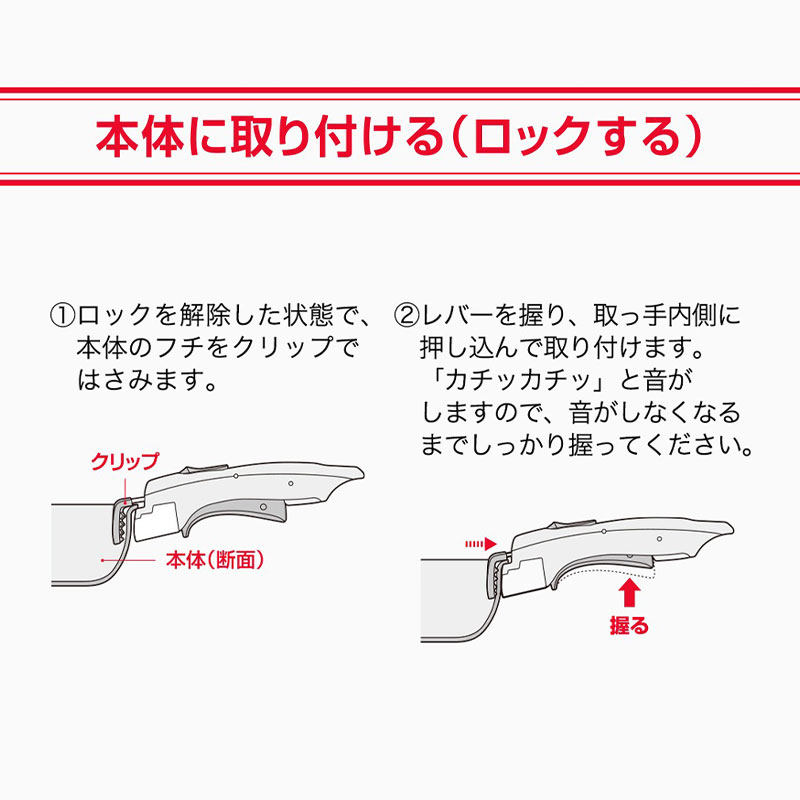 本体に取り付ける（ロックする）

①ロックを解除した状態で、本体のフチをクリップではさみます。

クリップ

本体（断面）

②レバーを握り、取っ手内側に押し込んで取り付けます。「カチッカチッ」と音がしますので、音がしなくなるまでしっかり握ってください。

握る