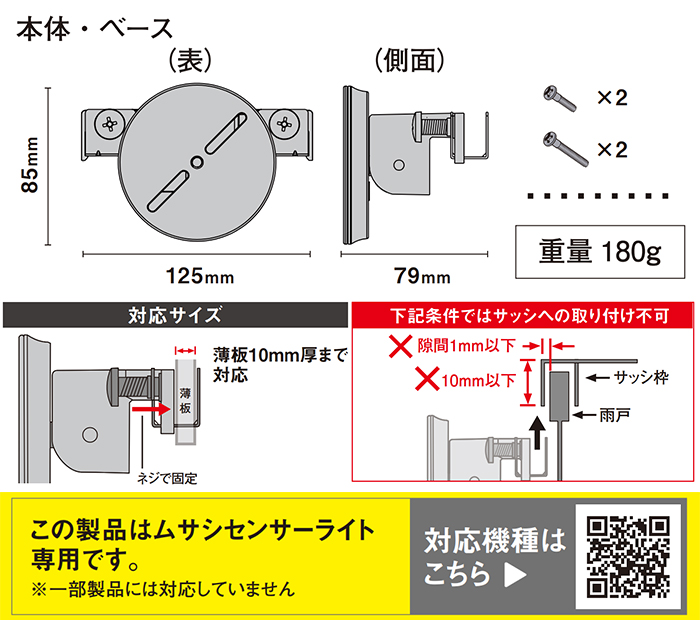 本体・ベース

（表）

（側面）

85mm

125mm

79mm

×2

×2

重量 180g

対応サイズ

薄板10mm厚まで対応

薄板

ネジで固定

下記条件ではサッシへの取り付け不可

隙間1mm以下

10mm以下

サッシ枠

雨戸

この製品はムサシセンサーライト専用です。

※一部製品には対応していません

対応機種はこちら ▶