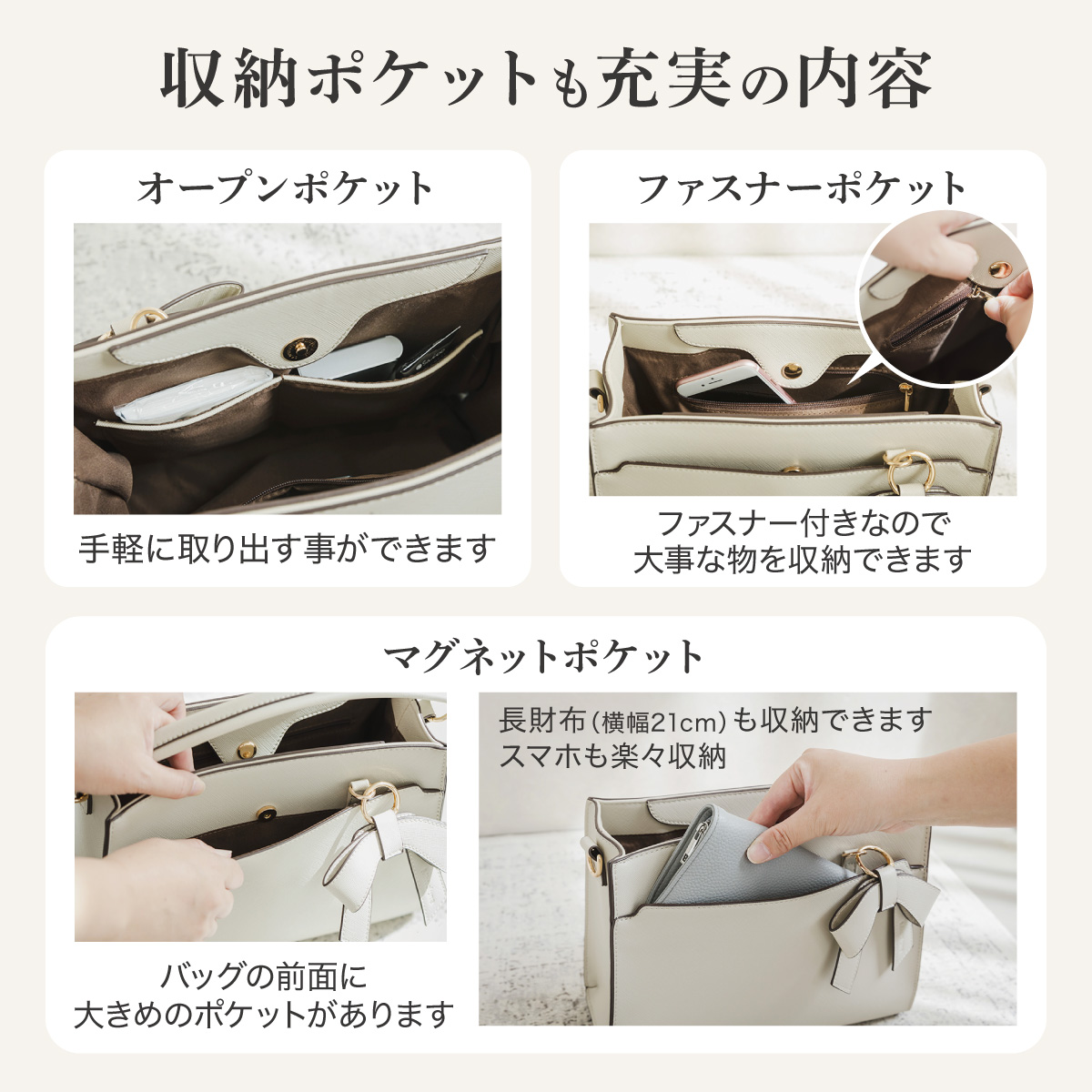 収納ポケットも充実の内容

オープンポケット

手軽に取り出す事ができます

ファスナーポケット

ファスナー付きなので
大事な物を収納できます

マグネットポケット

バッグの前面に
大きめのポケットがあります

長財布(横幅21cm)も収納できます
スマホも楽々収納