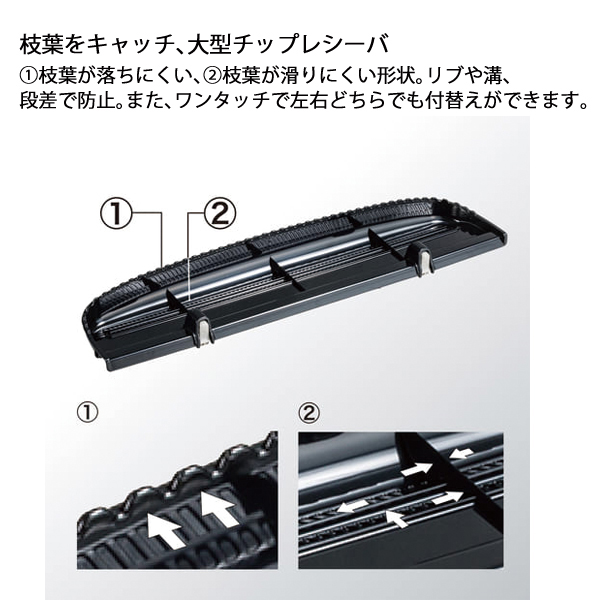 枝葉をキャッチ、大型チップレシーバ
①枝葉が落ちにくい、②枝葉が滑りにくい形状。リブや溝、段差で防止。また、ワンタッチで左右どちらでも付替えができます。

①

②

①

②