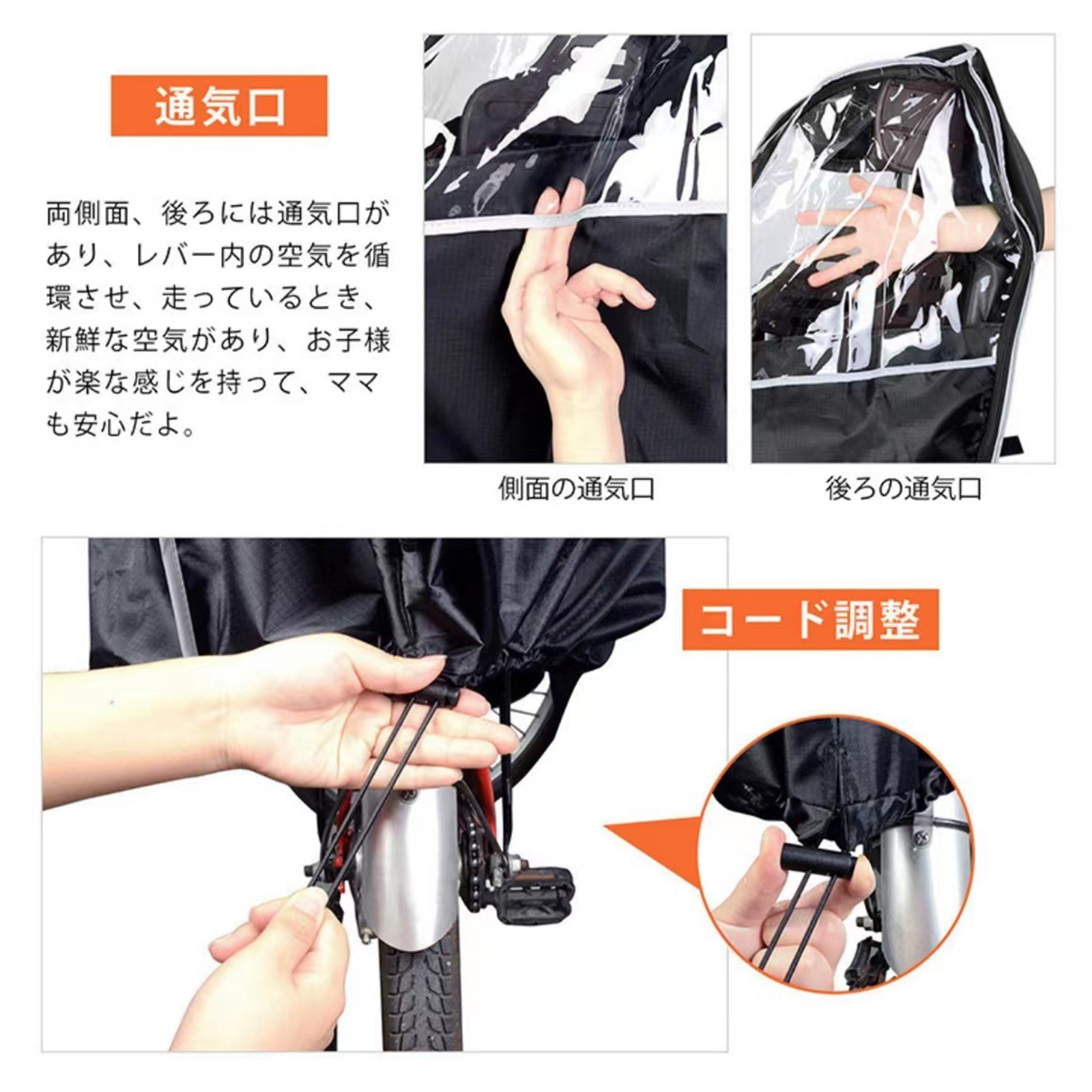 通気口

両側面、後ろには通気口があり、レバー内の空気を循環させ、走っているとき、新鮮な空気があり、お子様が楽な感じを持って、ママも安心だよ。

側面の通気口

後ろの通気口

コード調整