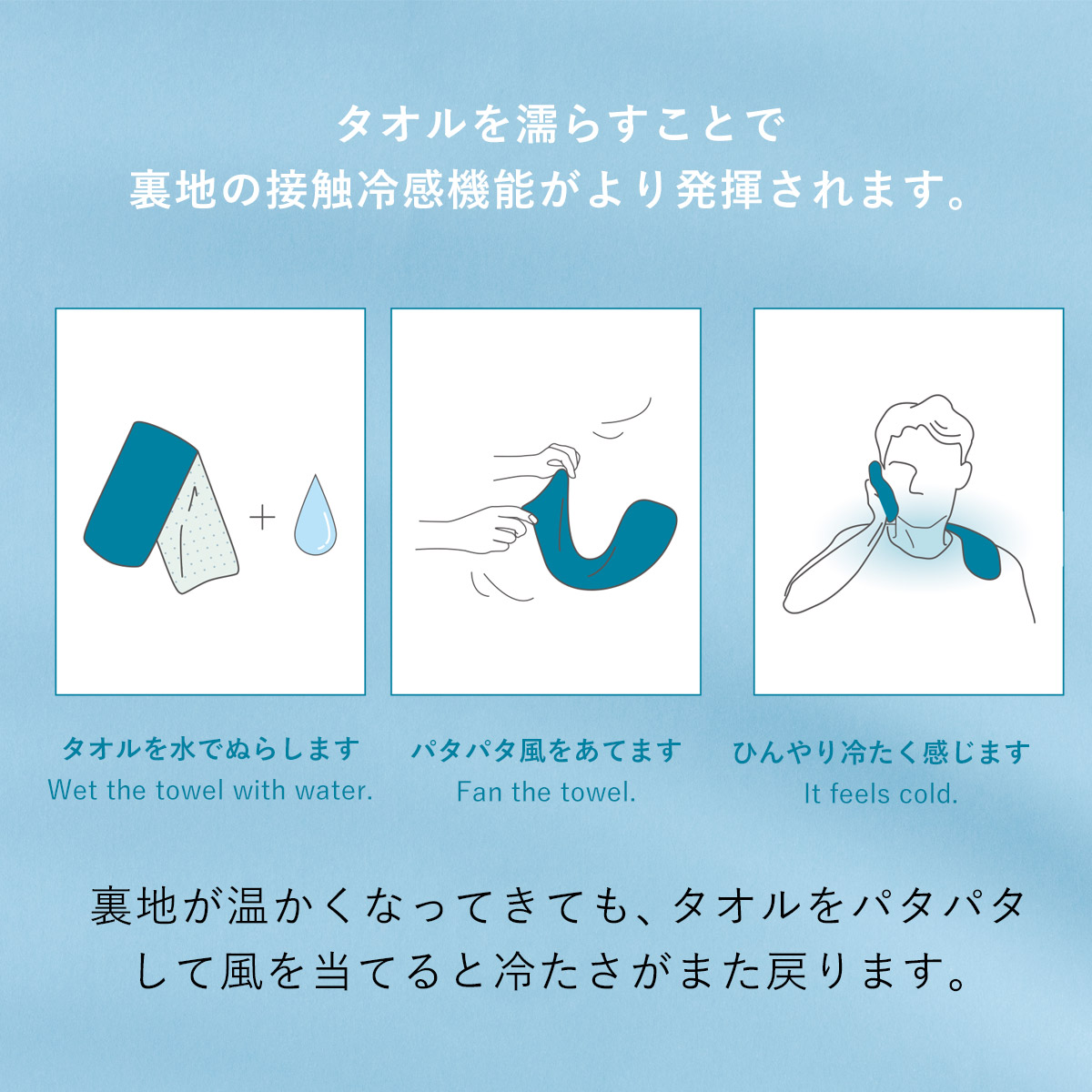 タオルを濡らすことで
裏地の接触冷感機能がより発揮されます。

+

タオルを水でぬらします
Wet the towel with water.

パタパタ風をあてます
Fan the towel.

ひんやり冷たく感じます
It feels cold.

裏地が温かくなってきても、タオルをパタパタして風を当てると冷たさがまた戻ります。