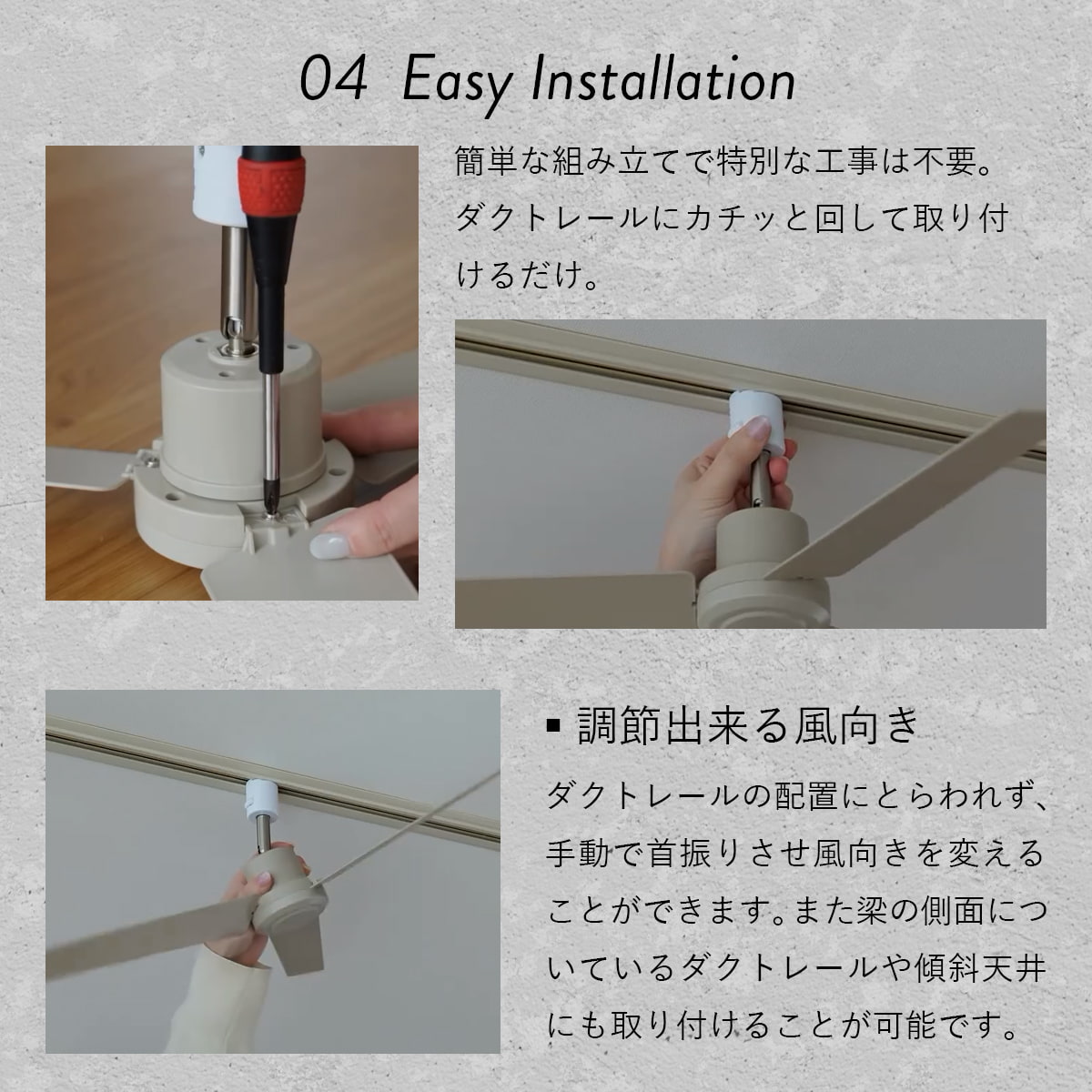 04 Easy Installation

簡単な組み立てで特別な工事は不要。ダクトレールにカチッと回して取り付けるだけ。

▪ 調節出来る風向き

ダクトレールの配置にとらわれず、手動で首振りさせ風向きを変えることができます。また梁の側面についているダクトレールや傾斜天井にも取り付けることが可能です。