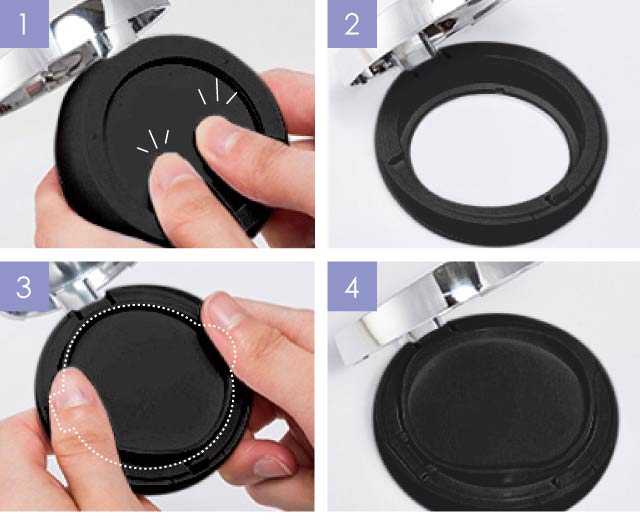 1

2

3

4