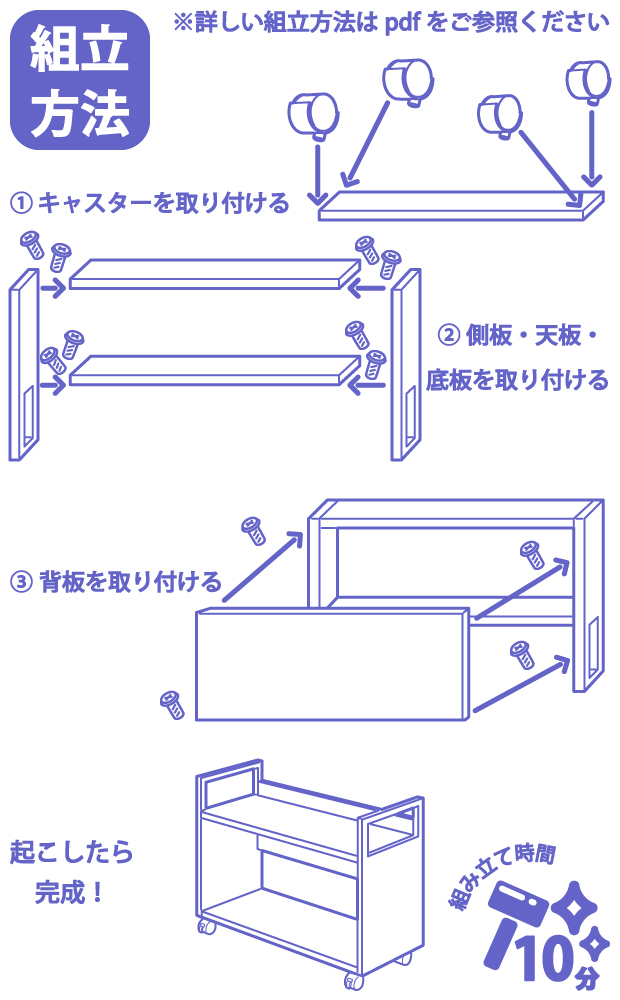 組立方法

※詳しい組立方法は pdf をご参照ください

① キャスターを取り付ける

② 側板・天板・底板を取り付ける

③ 背板を取り付ける

起こしたら完成！

組み立て時間

10分