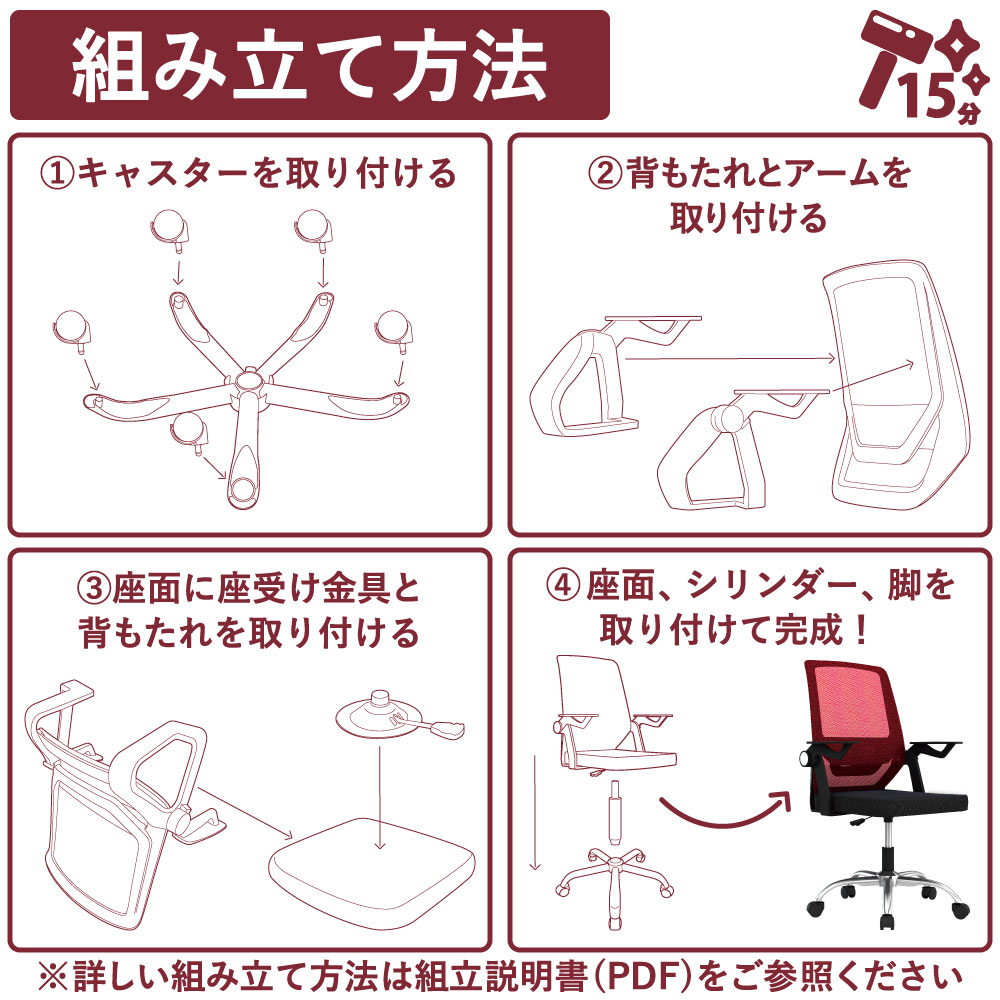 組み立て方法

15分

①キャスターを取り付ける

②背もたれとアームを取り付ける

③座面に座受け金具と背もたれを取り付ける

④座面、シリンダー、脚を取り付けて完成！

※詳しい組み立て方法は組立説明書(PDF)をご参照ください