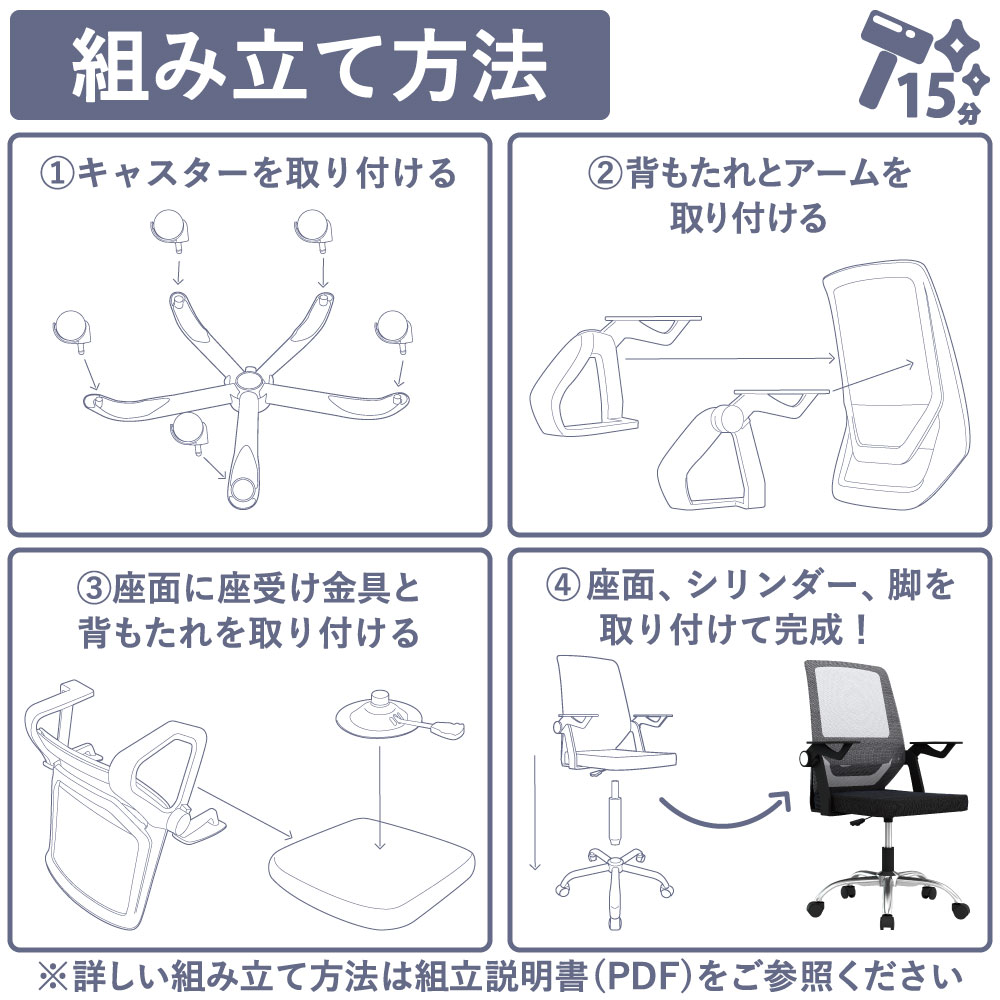 組み立て方法

15分

①キャスターを取り付ける

②背もたれとアームを取り付ける

③座面に座受け金具と背もたれを取り付ける

④座面、シリンダー、脚を取り付けて完成！

※詳しい組み立て方法は組立説明書(PDF)をご参照ください