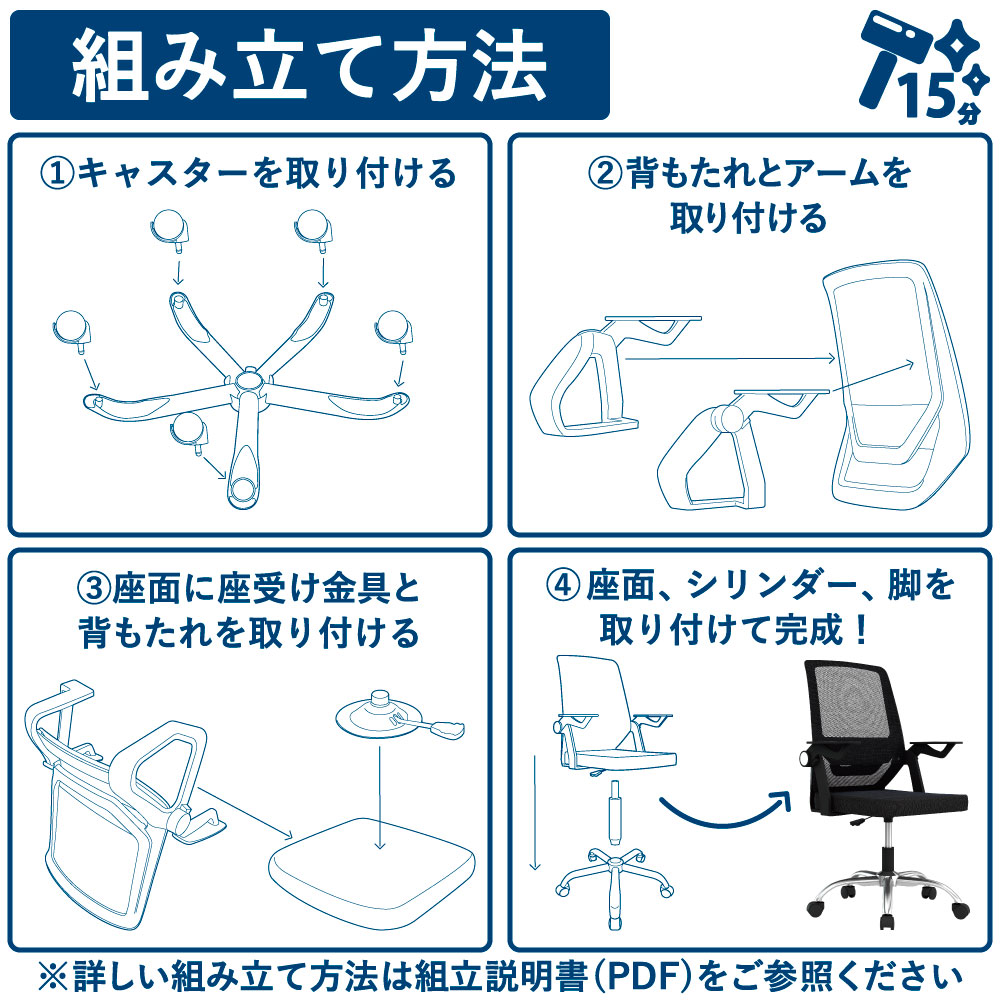 組み立て方法

15分

①キャスターを取り付ける

②背もたれとアームを取り付ける

③座面に座受け金具と背もたれを取り付ける

④座面、シリンダー、脚を取り付けて完成！

※詳しい組み立て方法は組立説明書(PDF)をご参照ください