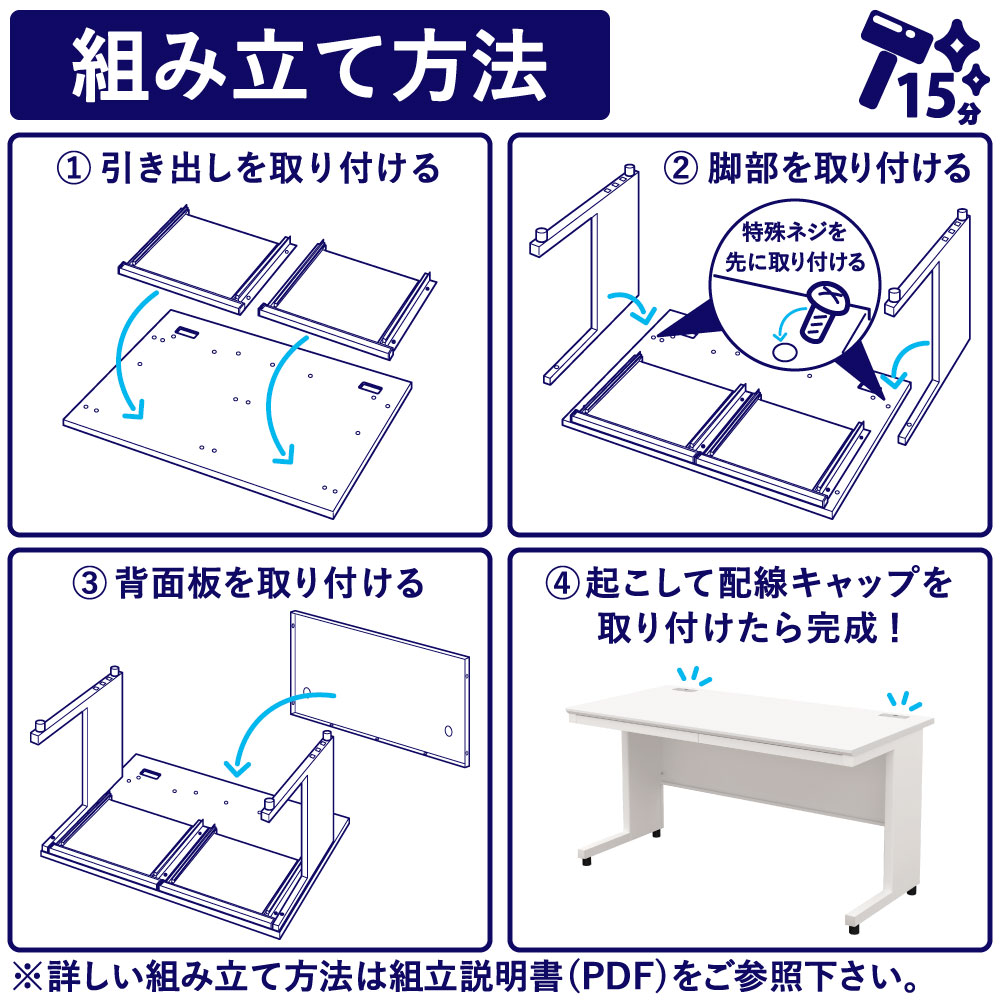 組み立て方法

15分

① 引き出しを取り付ける

② 脚部を取り付ける

特殊ネジを先に取り付ける

③ 背面板を取り付ける

④ 起こして配線キャップを取り付けたら完成！

※詳しい組み立て方法は組立説明書（PDF）をご参照下さい。