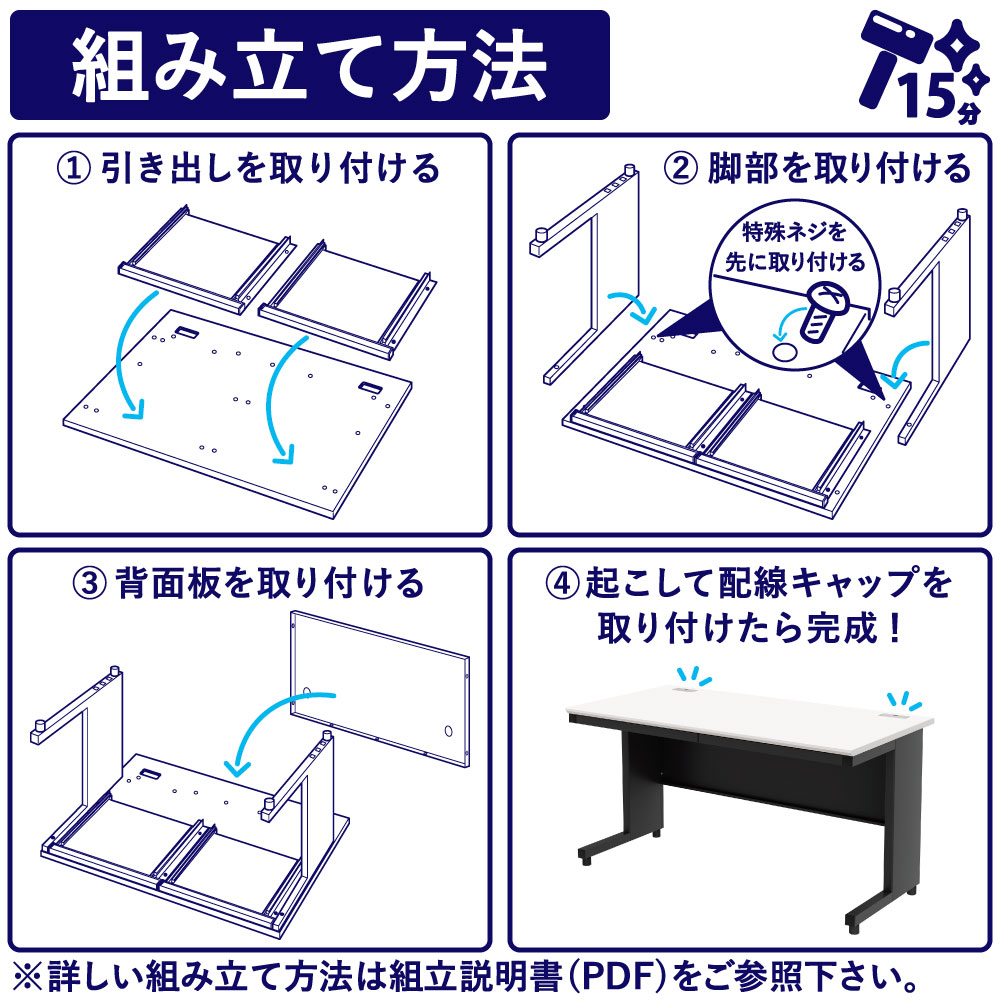 組み立て方法

15分

① 引き出しを取り付ける

② 脚部を取り付ける

特殊ネジを先に取り付ける

③ 背面板を取り付ける

④ 起こして配線キャップを取り付けたら完成！

※詳しい組み立て方法は組立説明書(PDF)をご参照下さい。