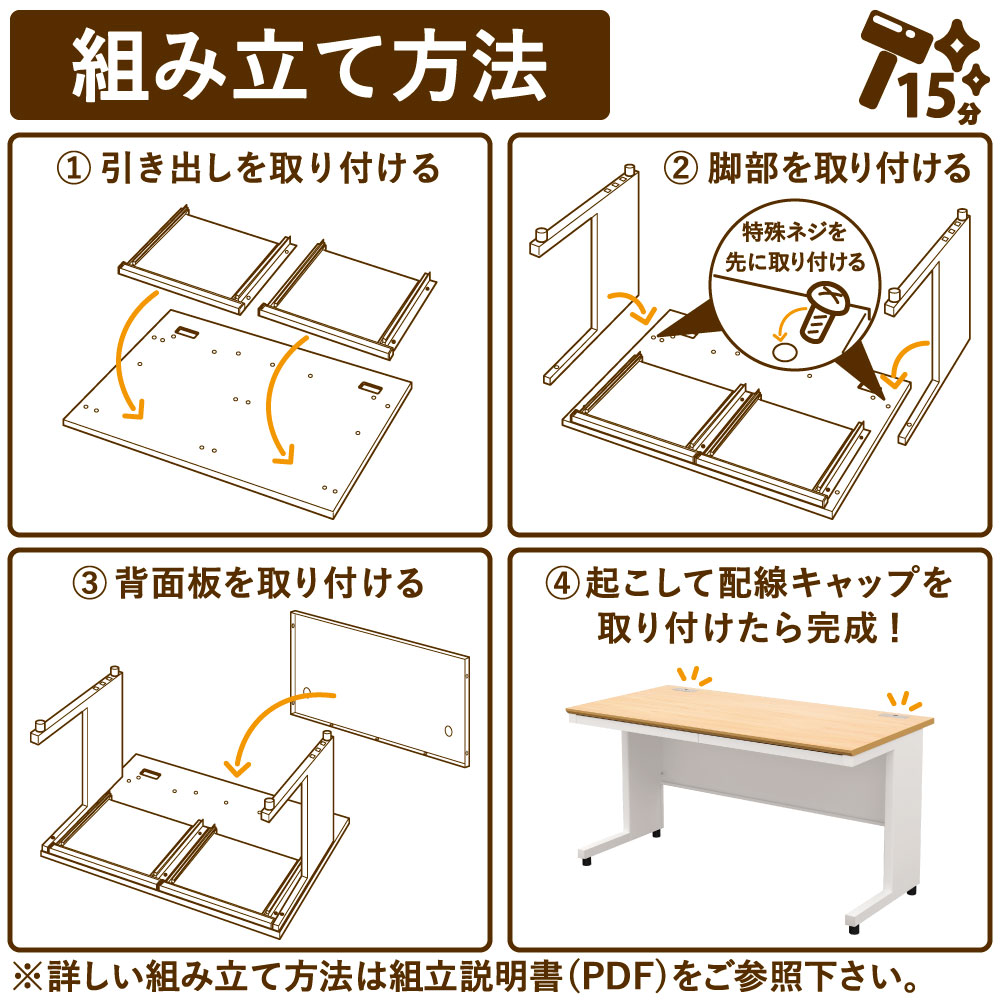 組み立て方法

15分

① 引き出しを取り付ける

② 脚部を取り付ける

特殊ネジを先に取り付ける

③ 背面板を取り付ける

④ 起こして配線キャップを取り付けたら完成！

※詳しい組み立て方法は組立説明書（PDF）をご参照下さい。