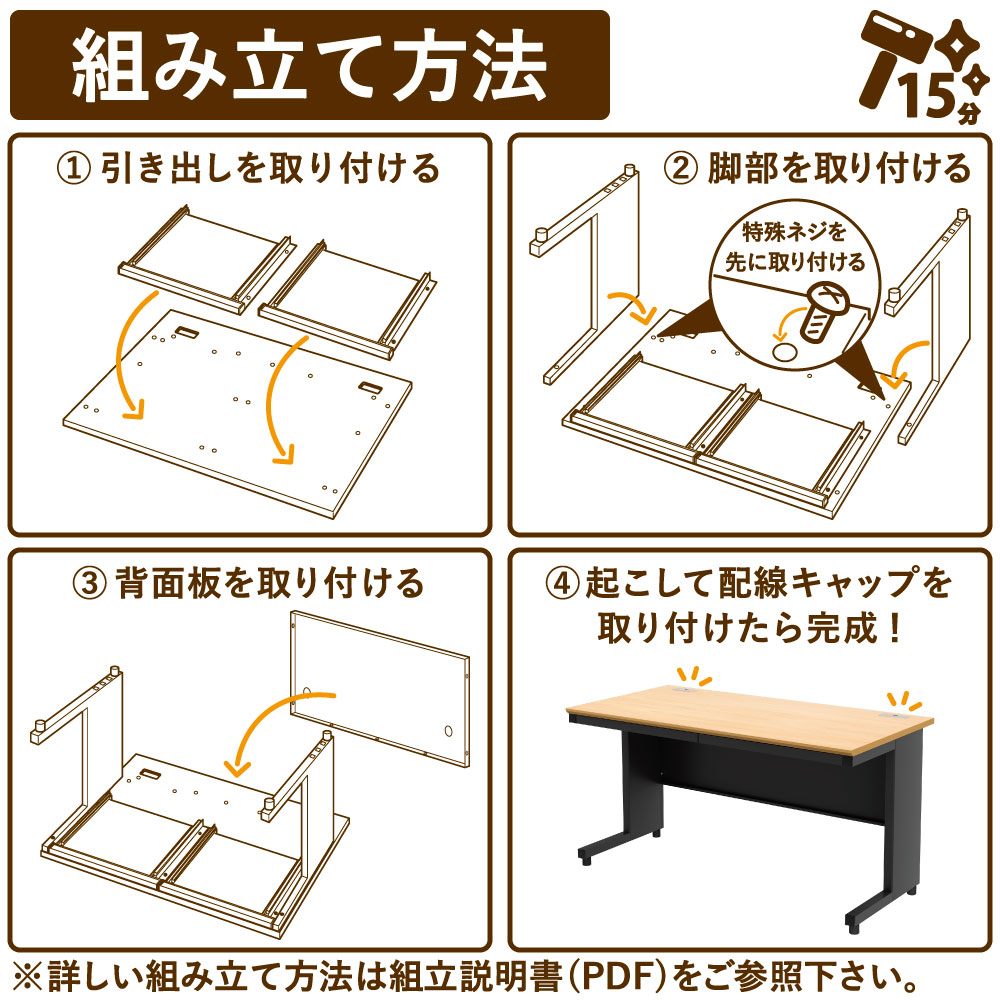 組み立て方法

15分

① 引き出しを取り付ける

② 脚部を取り付ける

特殊ネジを先に取り付ける

③ 背面板を取り付ける

④ 起こして配線キャップを取り付けたら完成！

※詳しい組み立て方法は組立説明書(PDF)をご参照下さい。