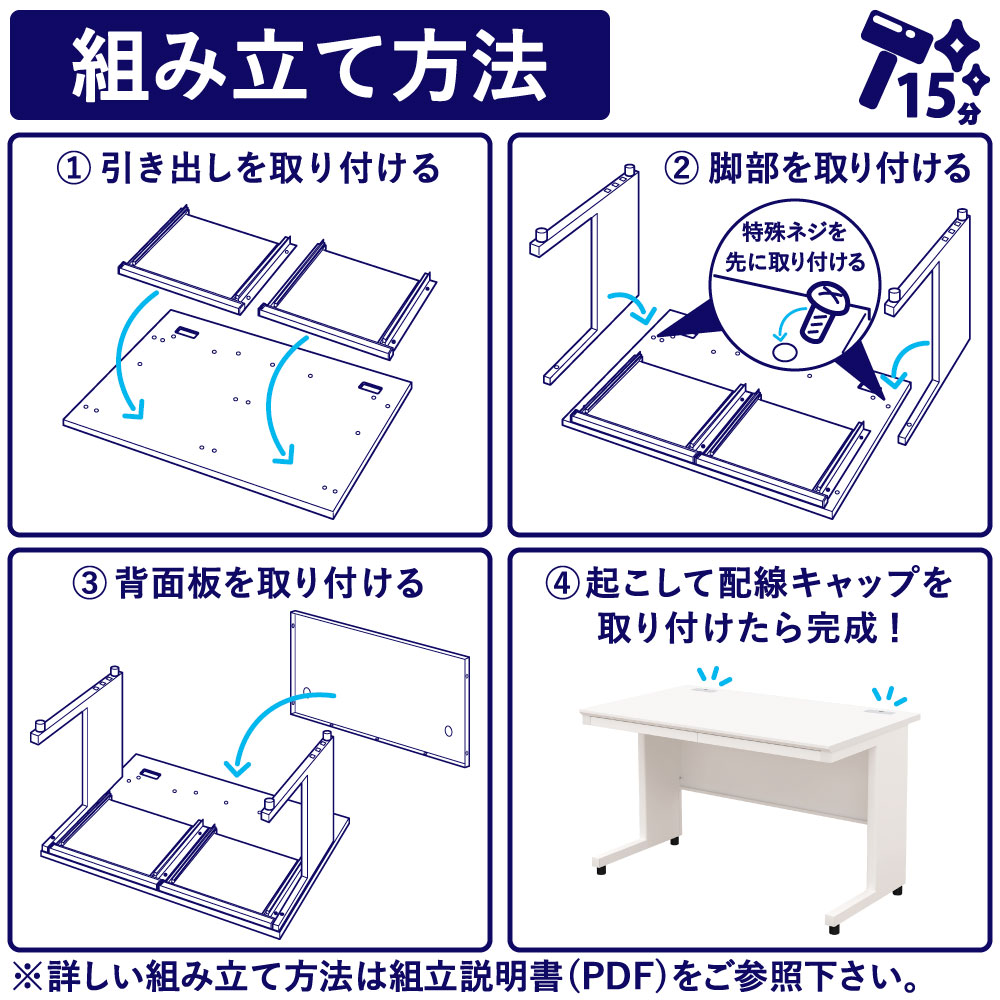 組み立て方法

15分

① 引き出しを取り付ける

② 脚部を取り付ける

特殊ネジを先に取り付ける

③ 背面板を取り付ける

④ 起こして配線キャップを取り付けたら完成！

※詳しい組み立て方法は組立説明書(PDF)をご参照下さい。