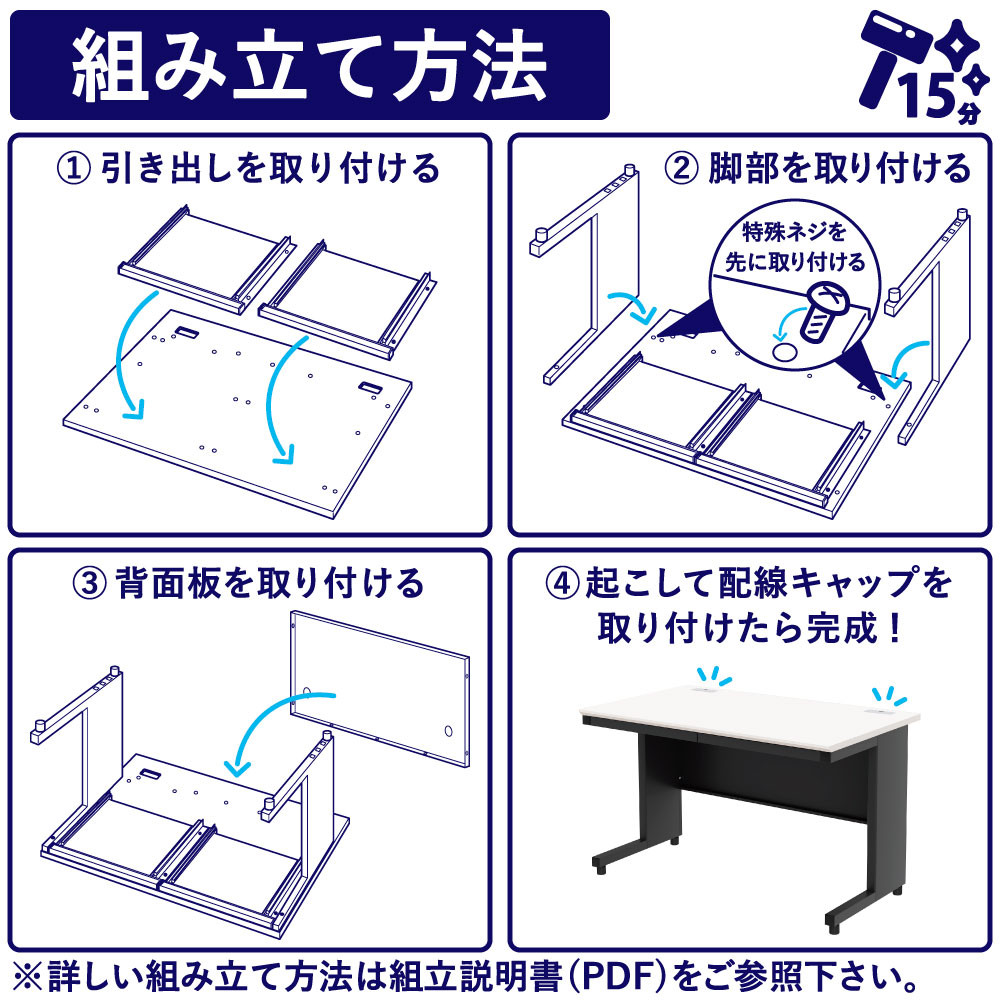 組み立て方法

15分

① 引き出しを取り付ける

② 脚部を取り付ける

特殊ネジを先に取り付ける

③ 背面板を取り付ける

④ 起こして配線キャップを取り付けたら完成！

※詳しい組み立て方法は組立説明書(PDF)をご参照下さい。