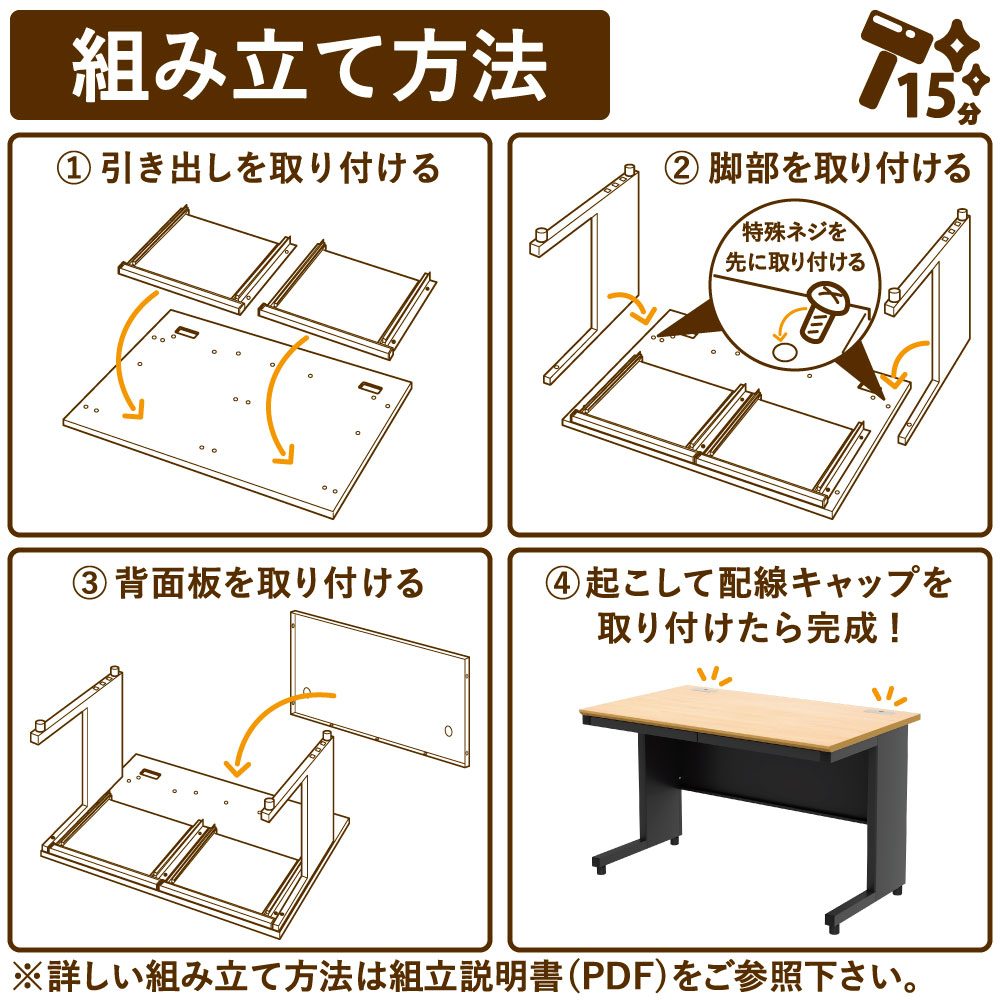 組み立て方法

15分

① 引き出しを取り付ける

② 脚部を取り付ける

特殊ネジを先に取り付ける

③ 背面板を取り付ける

④ 起こして配線キャップを取り付けたら完成！

※詳しい組み立て方法は組立説明書（PDF）をご参照下さい。