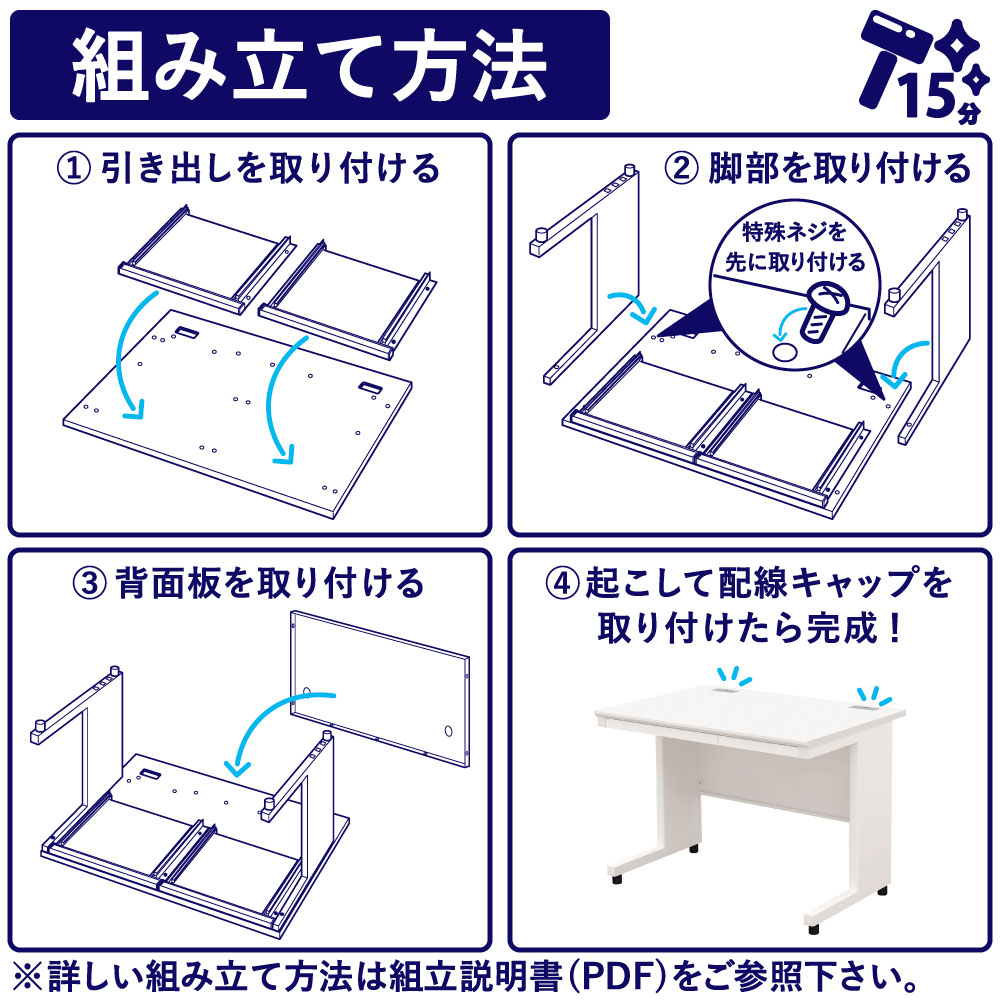 組み立て方法

15分

① 引き出しを取り付ける

② 脚部を取り付ける

特殊ネジを先に取り付ける

③ 背面板を取り付ける

④ 起こして配線キャップを取り付けたら完成！

※詳しい組み立て方法は組立説明書(PDF)をご参照下さい。