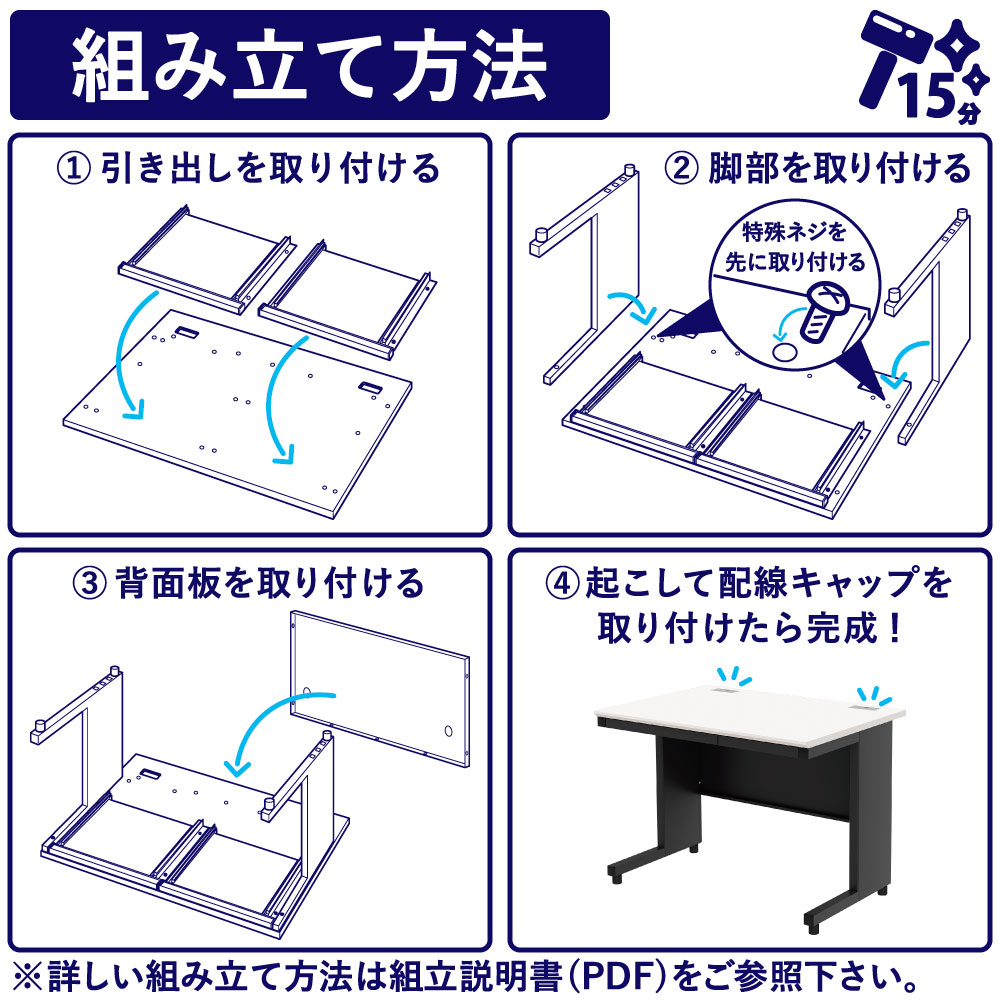 組み立て方法

15分

① 引き出しを取り付ける

② 脚部を取り付ける

特殊ネジを先に取り付ける

③ 背面板を取り付ける

④ 起こして配線キャップを取り付けたら完成！

※詳しい組み立て方法は組立説明書（PDF）をご参照下さい。