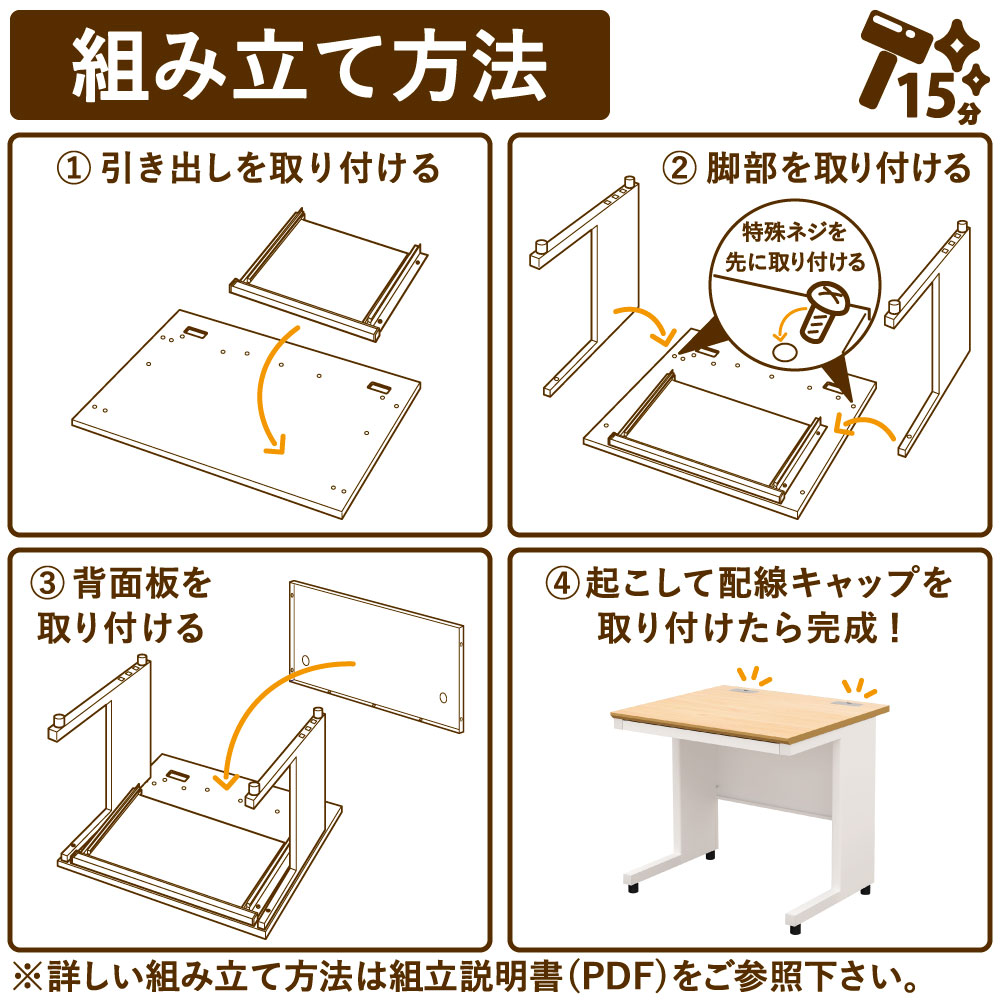 組み立て方法

15分

① 引き出しを取り付ける

② 脚部を取り付ける

特殊ネジを先に取り付ける

③ 背面板を取り付ける

④ 起こして配線キャップを取り付けたら完成！

※詳しい組み立て方法は組立説明書(PDF)をご参照下さい。