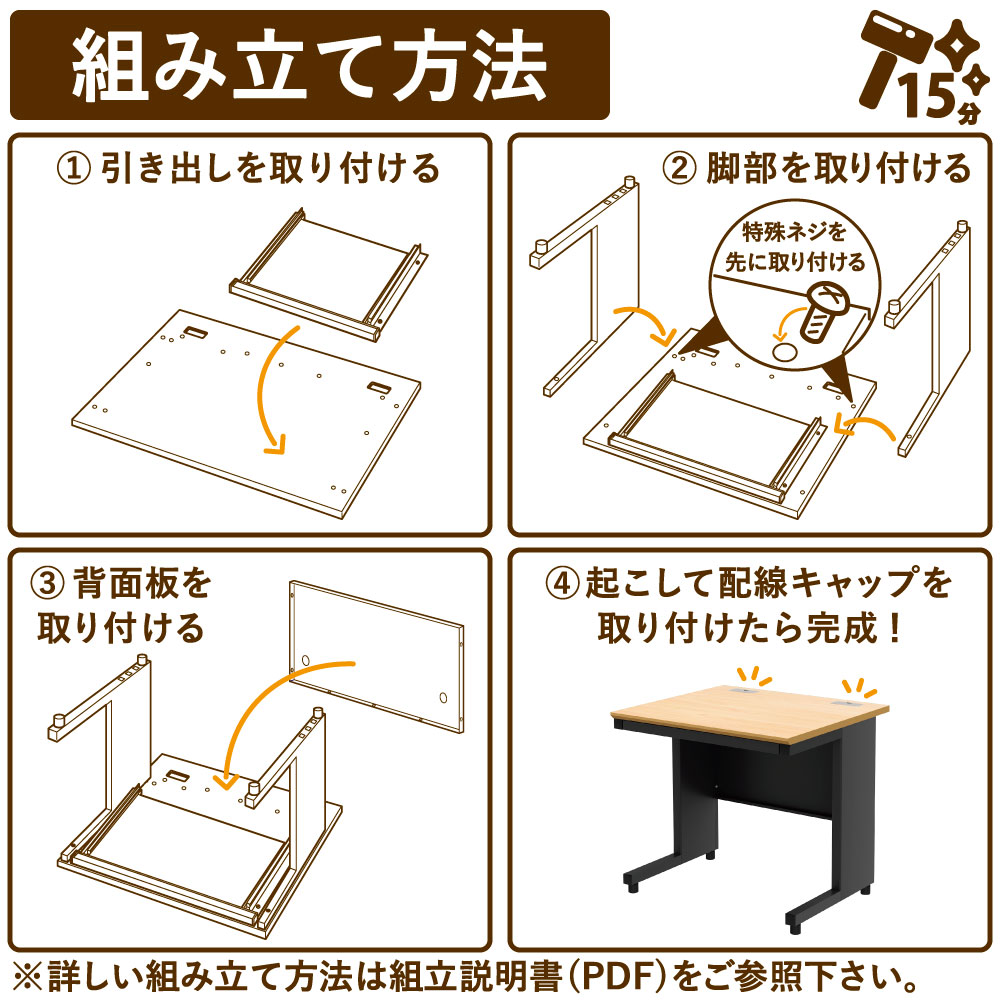 組み立て方法

15分

① 引き出しを取り付ける

② 脚部を取り付ける

特殊ネジを先に取り付ける

③ 背面板を取り付ける

④ 起こして配線キャップを取り付けたら完成！

※詳しい組み立て方法は組立説明書(PDF)をご参照下さい。