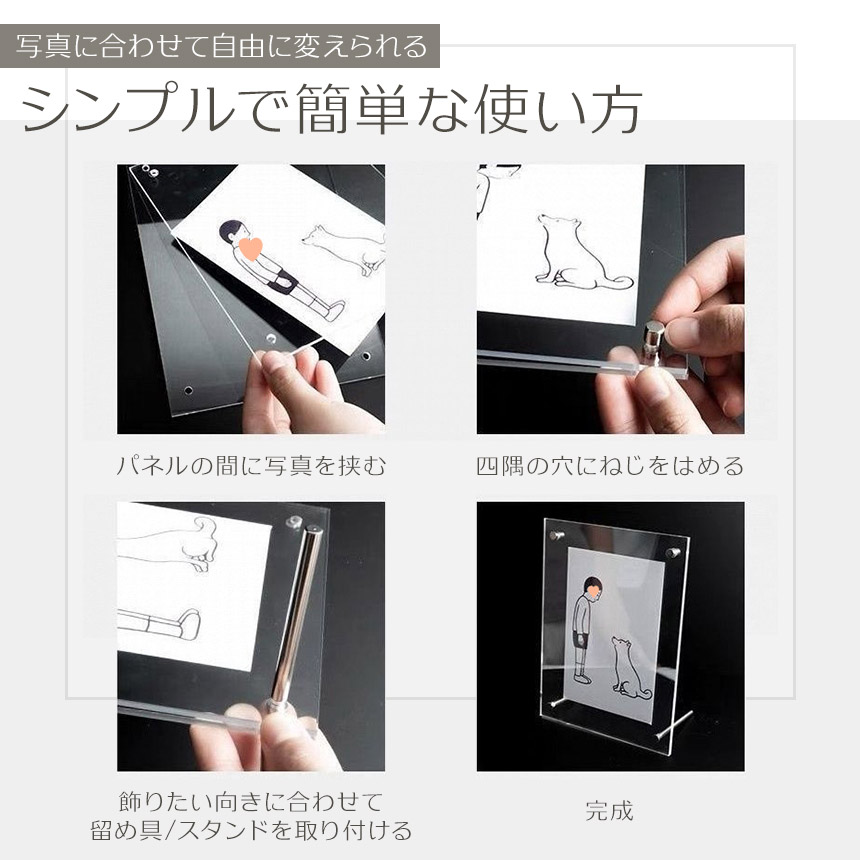 写真に合わせて自由に変えられる

シンプルで簡単な使い方

パネルの間に写真を挟む

四隅の穴にねじをはめる

飾りたい向きに合わせて
留め具/スタンドを取り付ける

完成