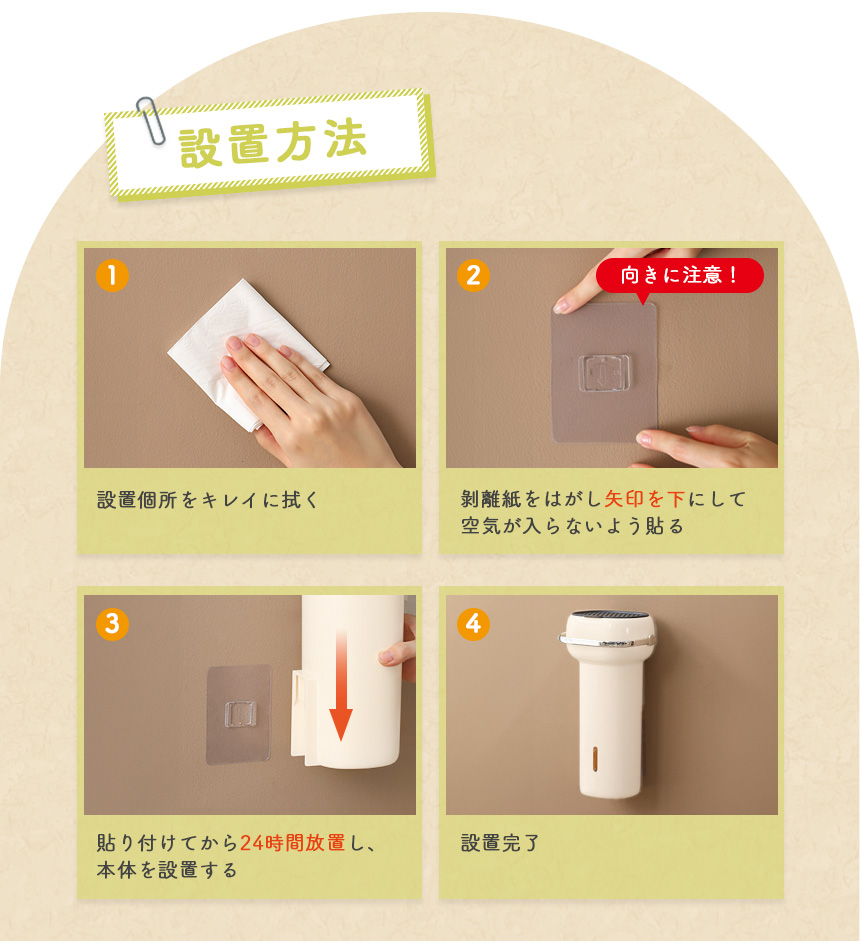 設置方法

1

設置個所をキレイに拭く

2

向きに注意！

剥離紙をはがし矢印を下にして空気が入らないよう貼る

3

貼り付けてから24時間放置し、本体を設置する

4

設置完了