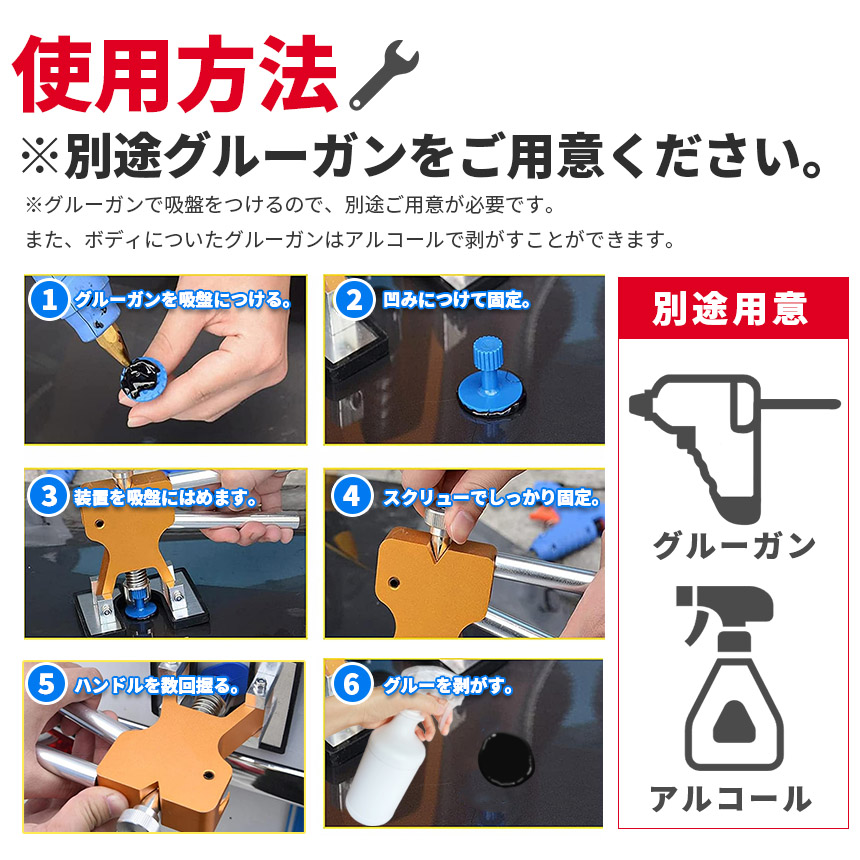 使用方法

※別途グルーガンをご用意ください。

※グルーガンで吸盤をつけるので、別途ご用意が必要です。
また、ボディについたグルーガンはアルコールで剥がすことができます。

1 グルーガンを吸盤につける。

2 凹みにつけて固定。

3 装置を吸盤にはめます。

4 スクリューでしっかり固定。

5 ハンドルを数回握る。

6 グルーを剥がす。

別途用意

グルーガン

アルコール