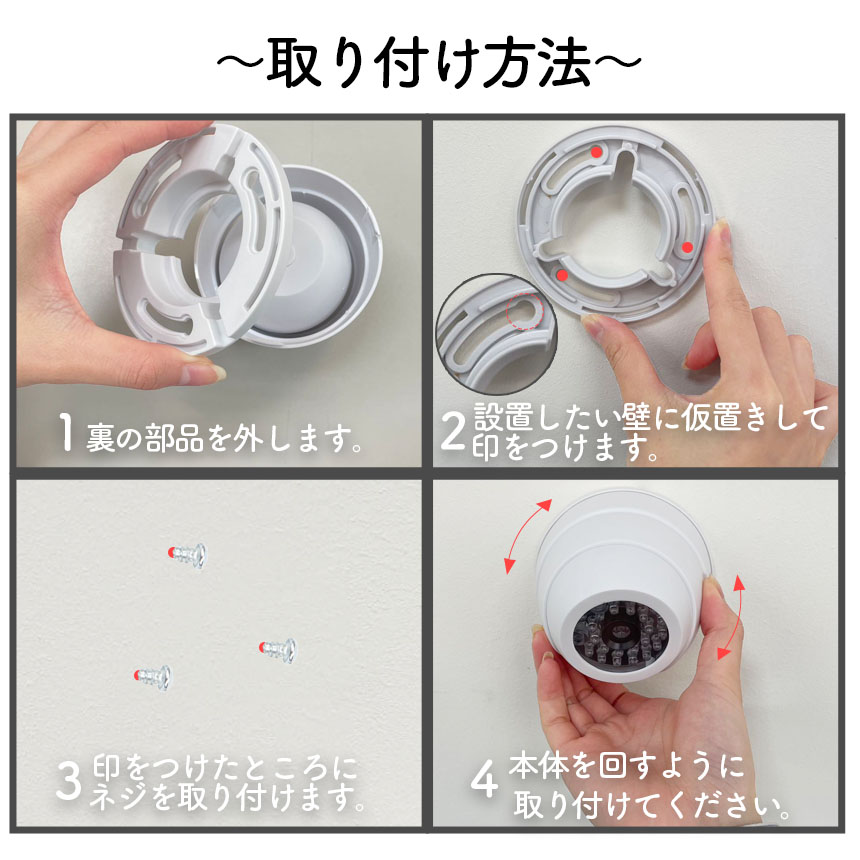 ～取り付け方法～

1 裏の部品を外します。

2 設置したい壁に仮置きして印をつけます。

3 印をつけたところにネジを取り付けます。

4 本体を回すように取り付けてください。