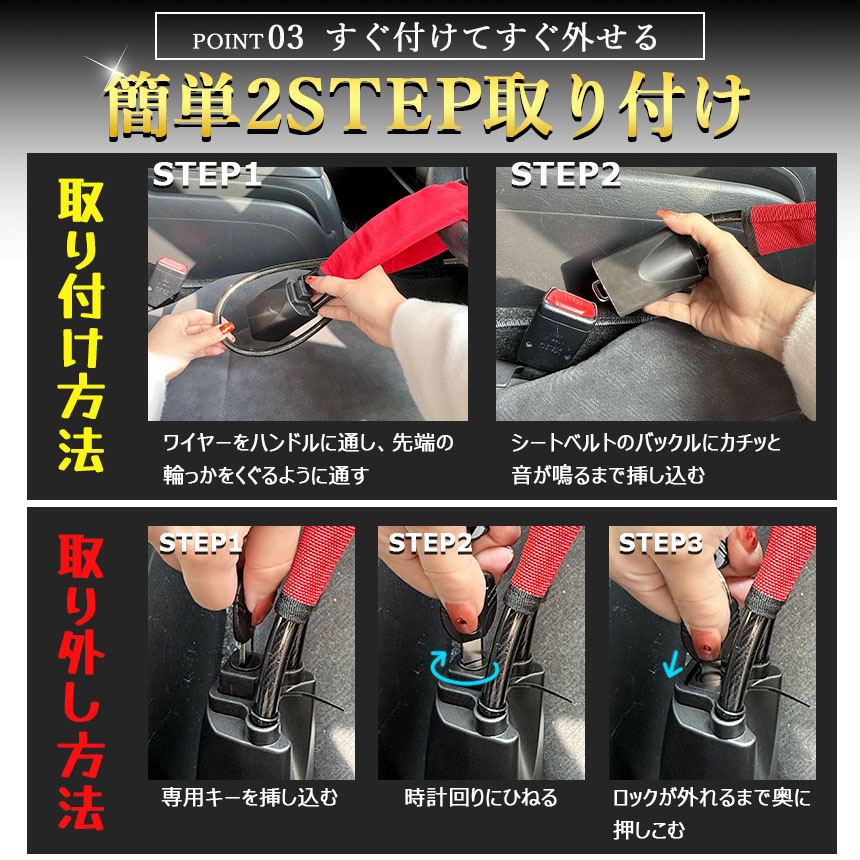 POINT 03 すぐ付けてすぐ外せる

簡単2STEP取り付け

取り付け方法

STEP1

ワイヤーをハンドルに通し、先端の輪っかをくぐるように通す

STEP2

シートベルトのバックルにカチッと音が鳴るまで挿し込む

取り外し方法

STEP1

専用キーを挿し込む

STEP2

時計回りにひねる

STEP3

ロックが外れるまで奥に押しこむ