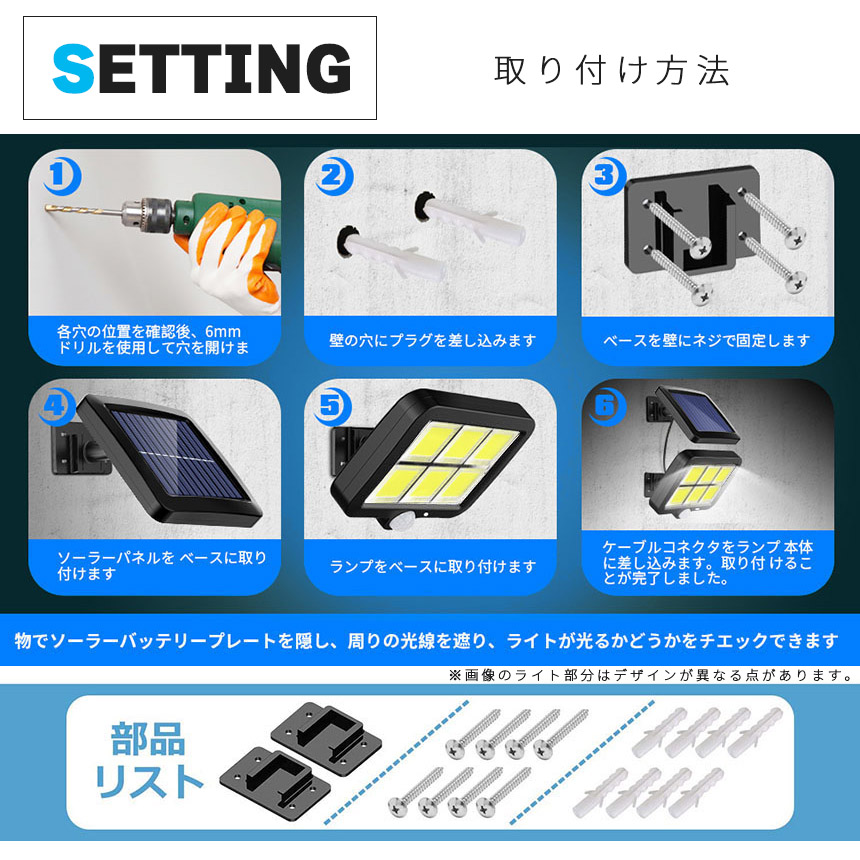 SETTING

取り付け方法

1

各穴の位置を確認後、6mm ドリルを使用して穴を開けま

2

壁の穴にプラグを差し込みます

3

ベースを壁にネジで固定します

4

ソーラーパネルを ベースに取り付けます

5

ランプをベースに取り付けます

6

ケーブルコネクタをランプ 本体に差し込みます。取り付 けることが完了しました。

物でソーラーバッテリープレートを隠し、周りの光線を遮り、ライトが光るかどうかをチエックできます

※画像のライト部分はデザインが異なる点があります。

部品リスト