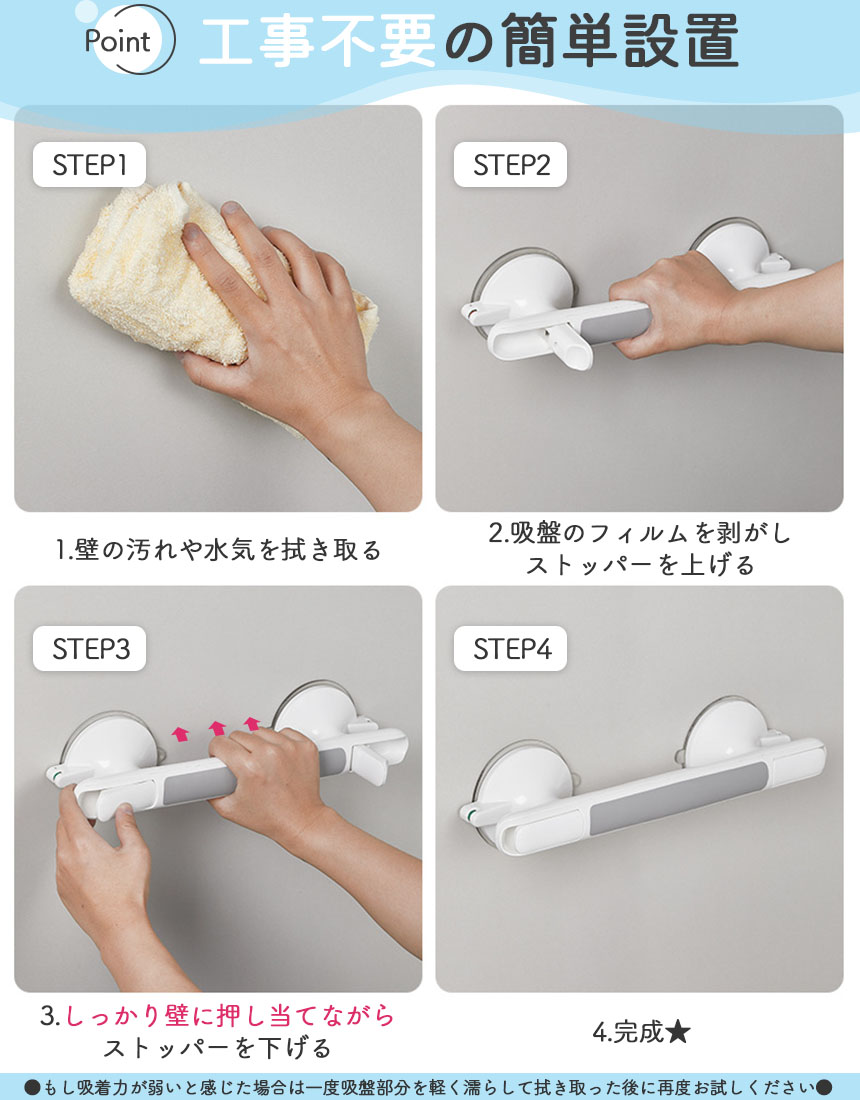 Point 工事不要の簡単設置

STEP1

1.壁の汚れや水気を拭き取る

STEP2

2.吸盤のフィルムを剥がし
ストッパーを上げる

STEP3

3.しっかり壁に押し当てながら
ストッパーを下げる

STEP4

4.完成★

●もし吸着力が弱いと感じた場合は一度吸盤部分を軽く濡らして拭き取った後に再度お試しください●