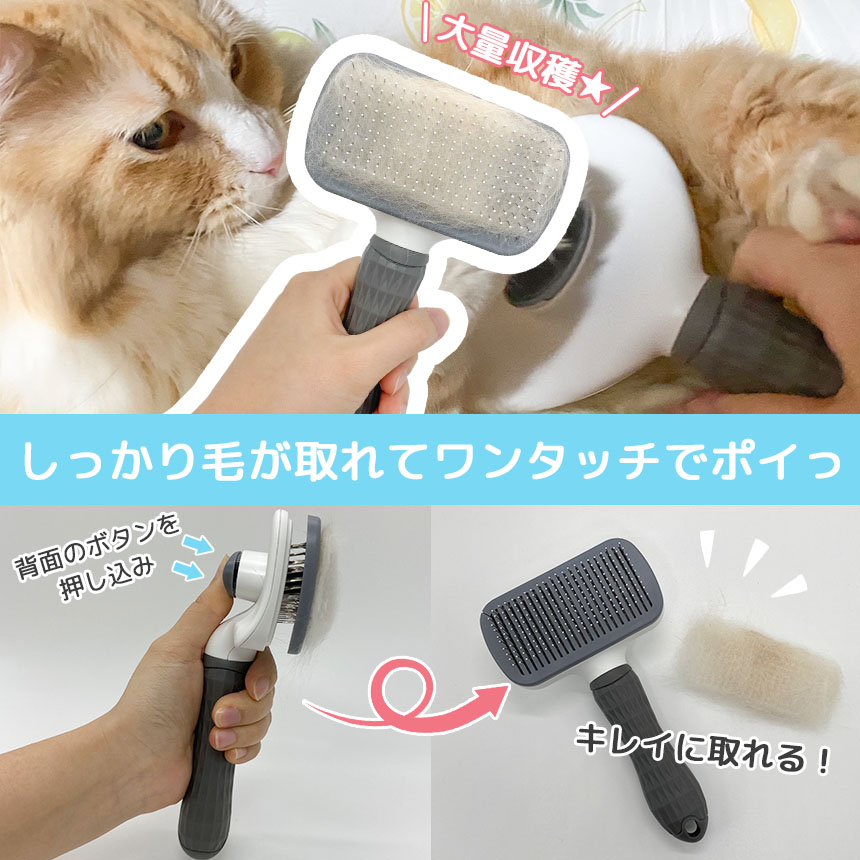 大量収穫★

しっかり毛が取れてワンタッチでポイっ

背面のボタンを押し込み

キレイに取れる！