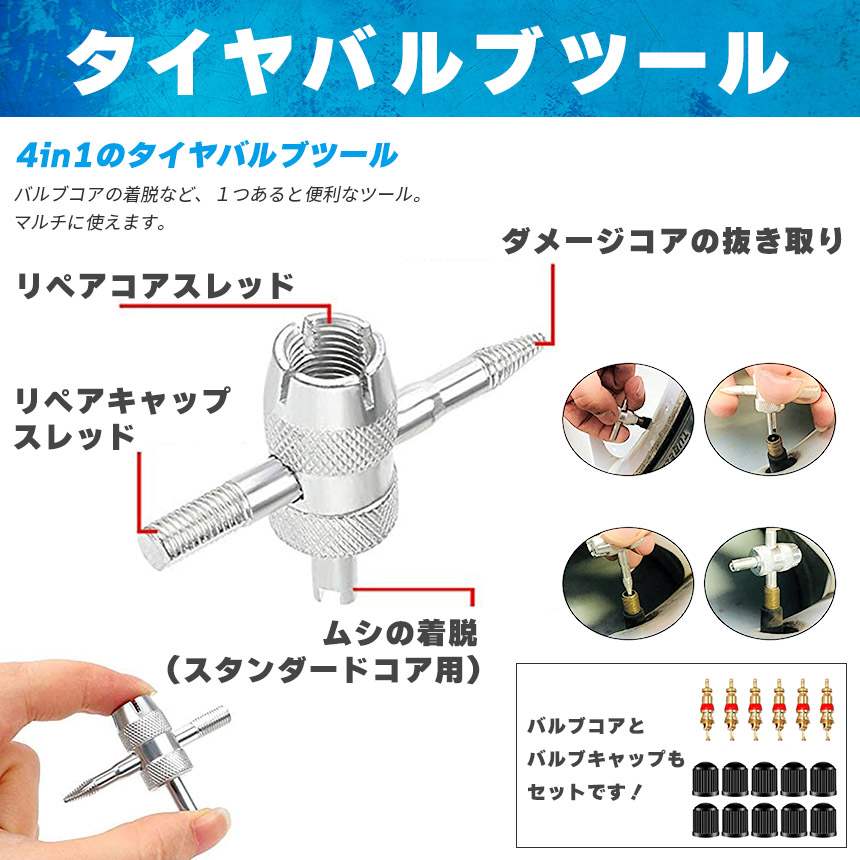 タイヤバルブツール

4in1のタイヤバルブツール

バルブコアの着脱など、１つあると便利なツール。
マルチに使えます。

ダメージコアの抜き取り

リペアコアスレッド

リペアキャップスレッド

ムシの着脱
（スタンダードコア用）

バルブコアと
バルブキャップも
セットです！