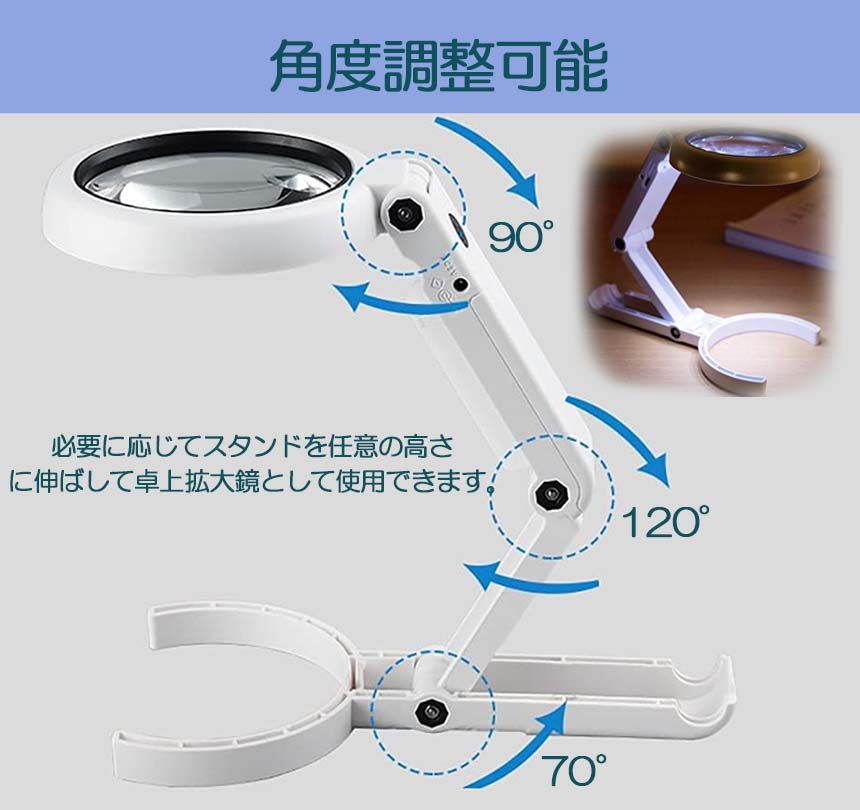 角度調整可能

90°

必要に応じてスタンドを任意の高さに伸ばして卓上拡大鏡として使用できます。

120°

70°