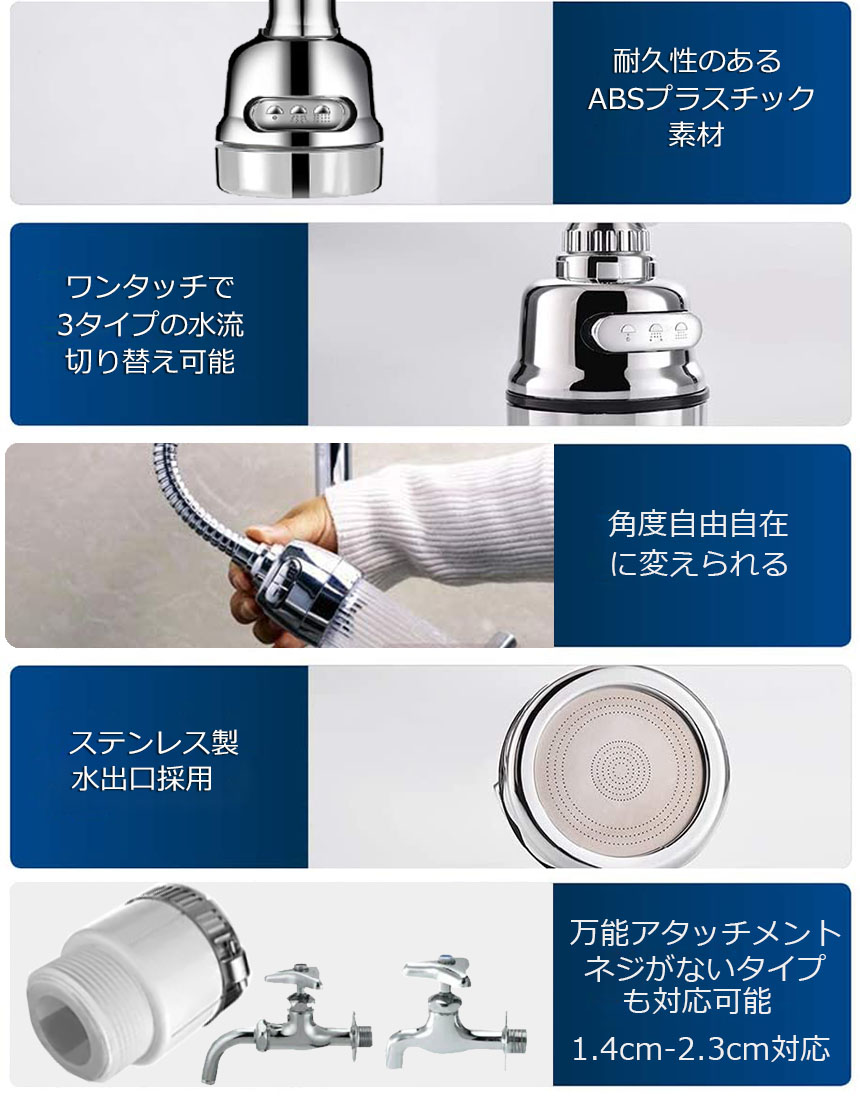 耐久性のある
ABSプラスチック
素材

ワンタッチで
3タイプの水流
切り替え可能

角度自由自在
に変えられる

ステンレス製
水出口採用

万能アタッチメント
ネジがないタイプ
も対応可能
1.4cm-2.3cm対応