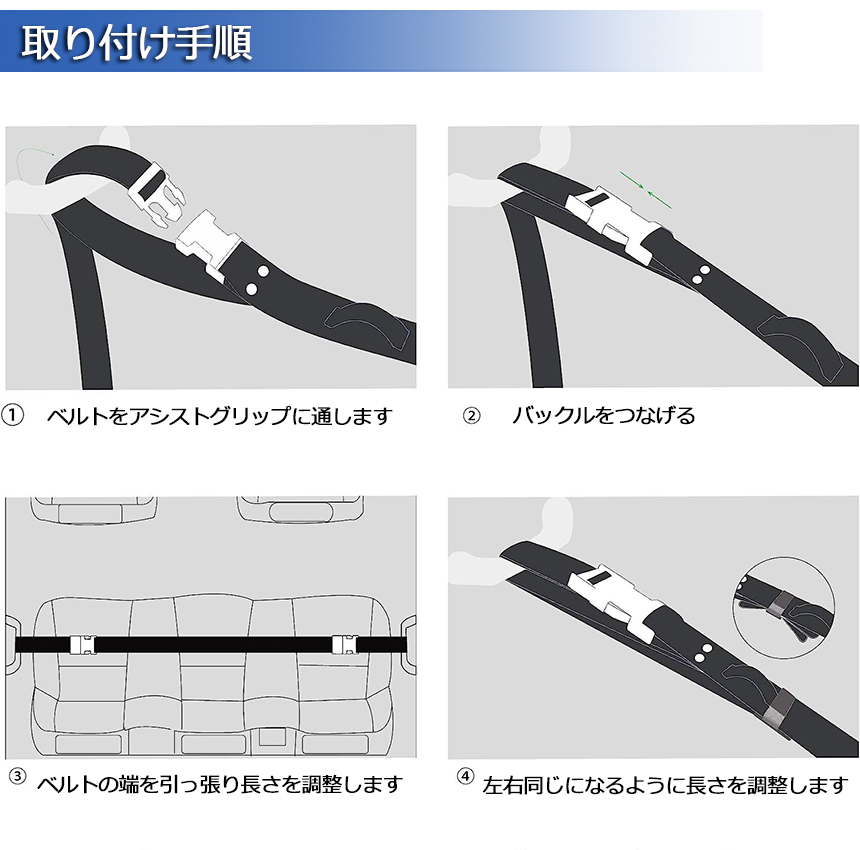 取り付け手順

① ベルトをアシストグリップに通します

② バックルをつなげる

③ ベルトの端を引っ張り長さを調整します

④ 左右同じになるように長さを調整します