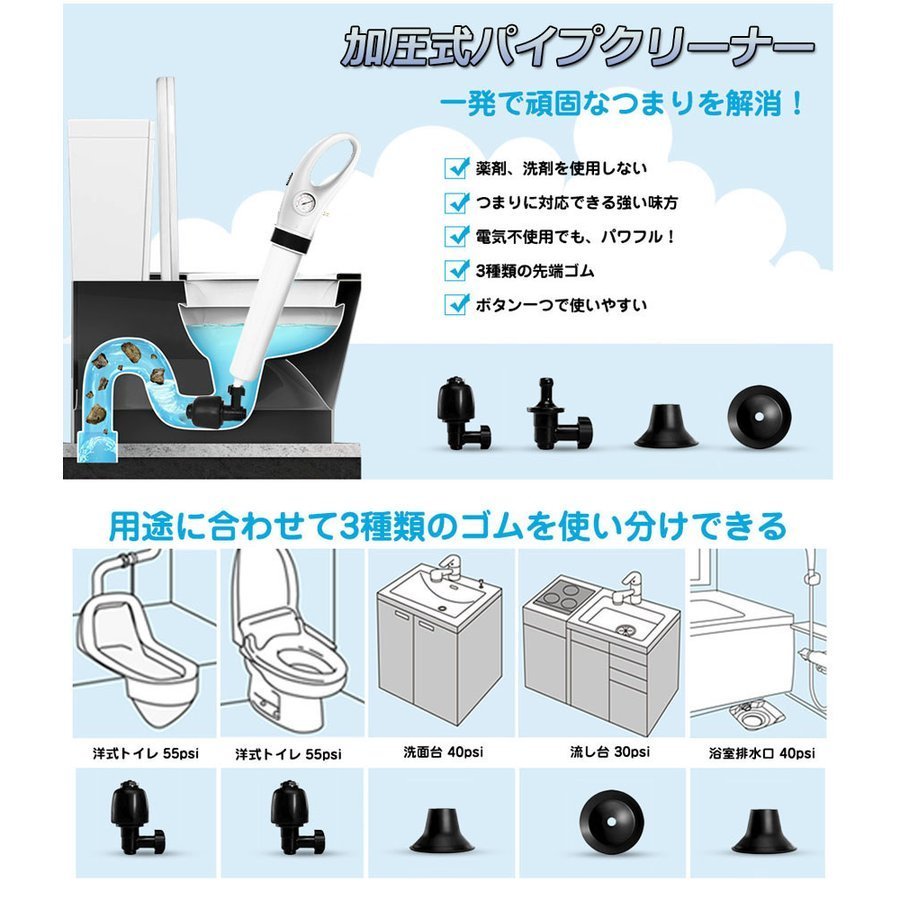 加圧式パイプクリーナー

一発で頑固なつまりを解消！

薬剤、洗剤を使用しない

つまりに対応できる強い味方

電気不使用でも、パワフル！

3種類の先端ゴム

ボタン一つで使いやすい

用途に合わせて3種類のゴムを使い分けできる

洋式トイレ 55psi

洋式トイレ 55psi

洗面台 40psi

流し台 30psi

浴室排水口 40psi