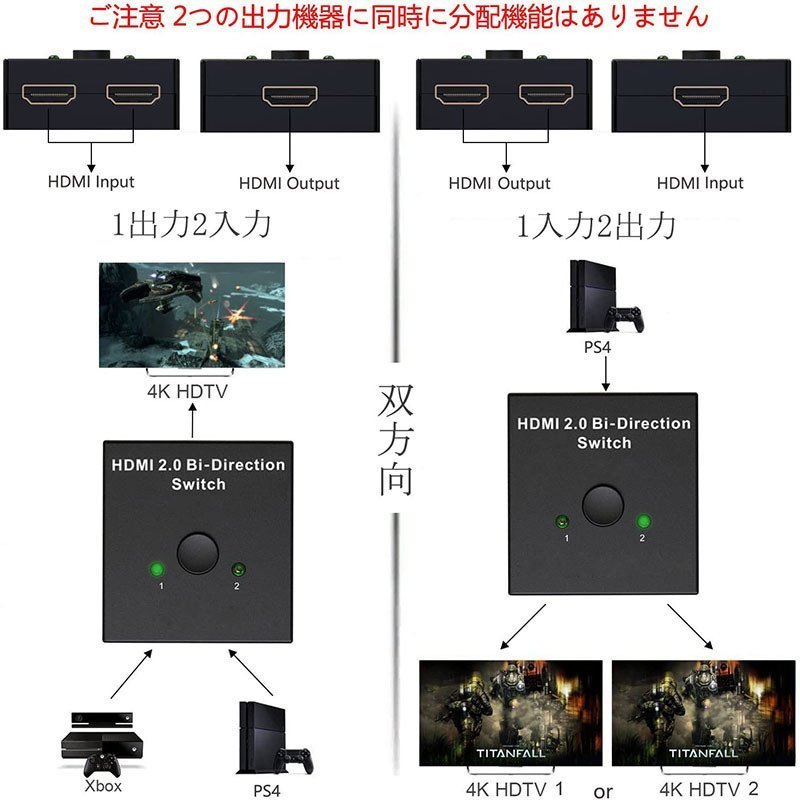 ご注意 2つの出力機器に同時に分配機能はありません

HDMI Input

HDMI Output

1出力2入力

4K HDTV

HDMI 2.0 Bi-Direction Switch

1

2

Xbox

PS4

双方向

HDMI Output

HDMI Input

1入力2出力

PS4

HDMI 2.0 Bi-Direction Switch

1

2

TITANFALL

TITANFALL

4K HDTV 1

or

4K HDTV 2