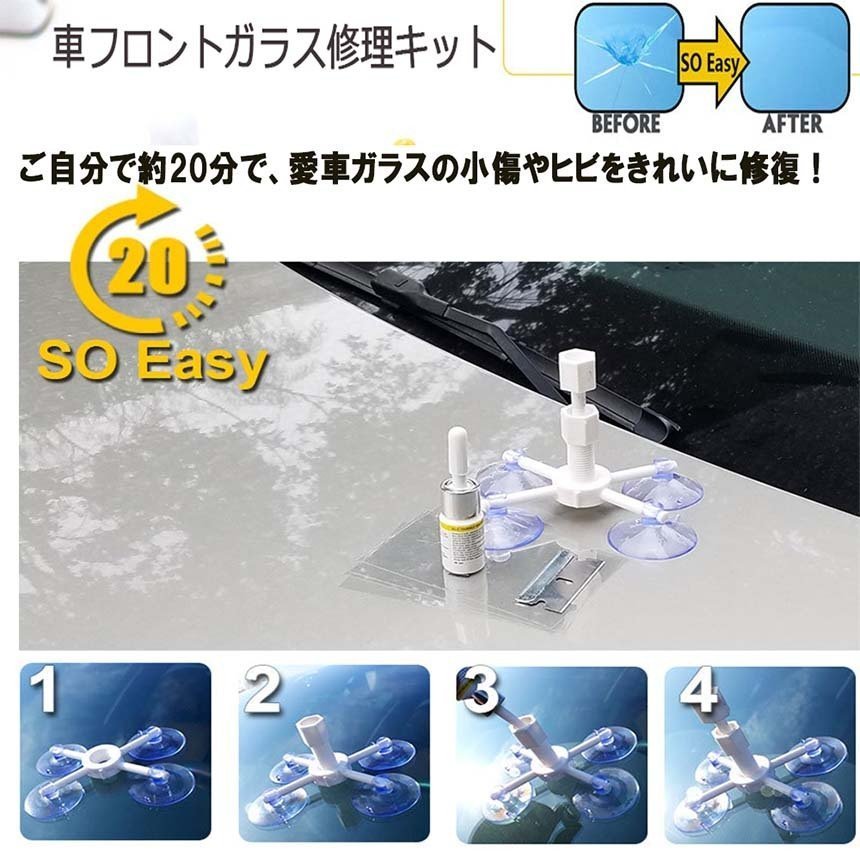 車フロントガラス修理キット

SO Easy

BEFORE

AFTER

ご自分で約20分で、愛車ガラスの小傷やヒビをきれいに修復！

20

SO Easy

1

2

3

4